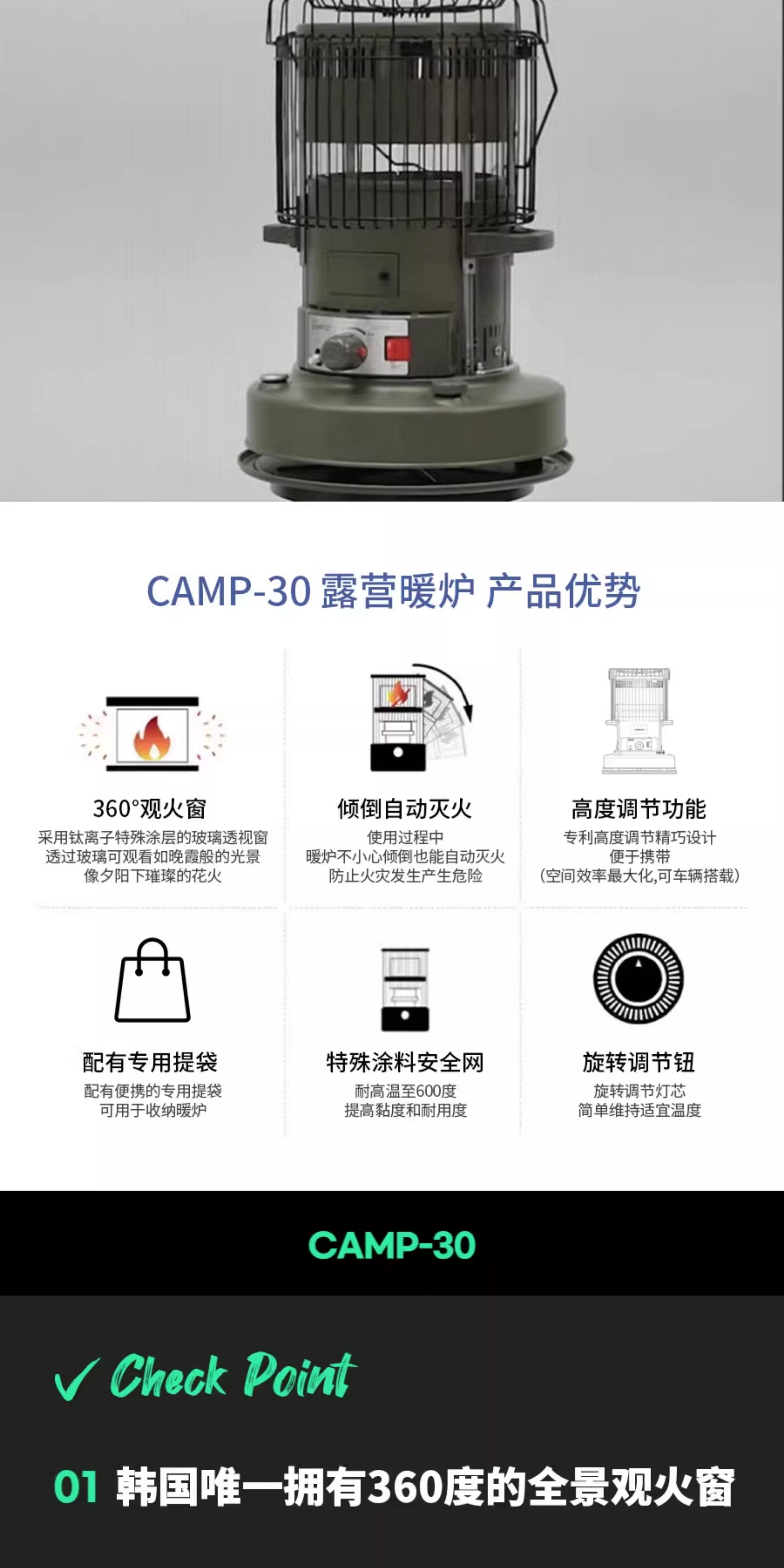 CAMP-30 露营暖炉 产品优势

360°观火窗
采用钛离子特殊涂层的玻璃透视窗
透过玻璃可观看如晚霞般的光景
像夕阳下璀璨的花火

倾倒自动灭火
使用过程中
暖炉不小心倾倒也能自动灭火
防止火灾发生产生危险

高度调节功能
专利高度调节精巧设计
便于携带
(空间效率最大化,可车辆搭载)

配有专用提袋
配有便携的专用提袋
可用于收纳暖炉

特殊涂料安全网
耐高温至600度
提高黏度和耐用度

旋转调节钮
旋转调节灯芯
简单维持适宜温度

CAMP-30

✓ Check Point

01 韩国唯一拥有360度的全景观火窗