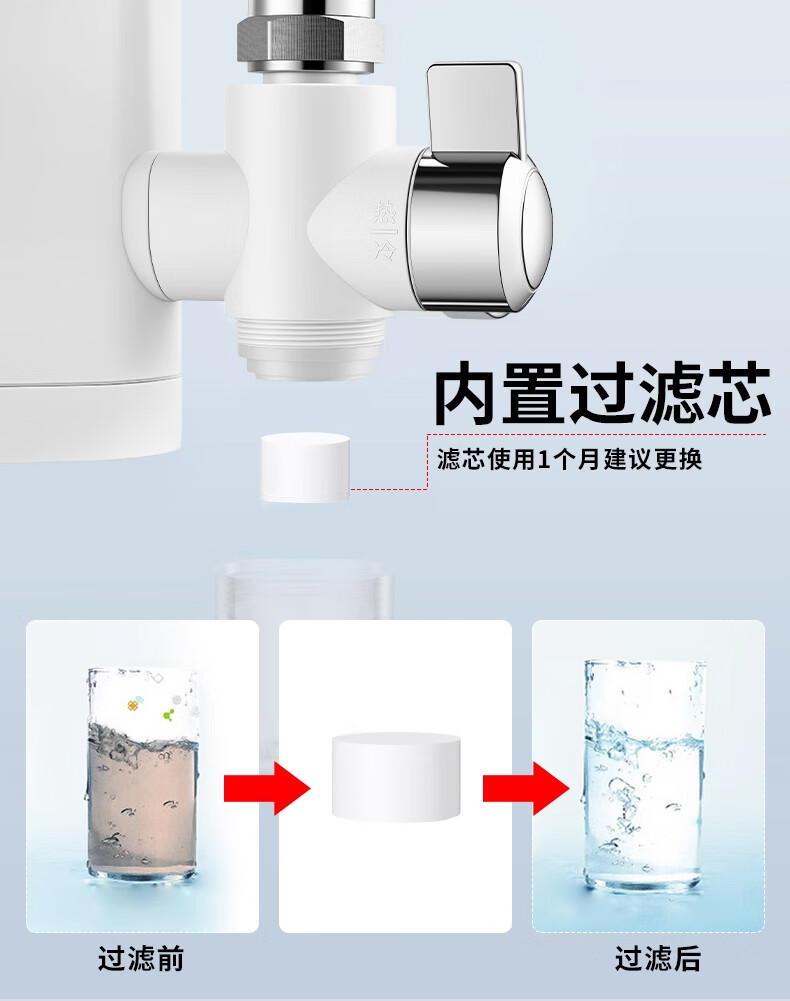 热
冷

内置过滤芯

滤芯使用1个月建议更换

过滤前

过滤后