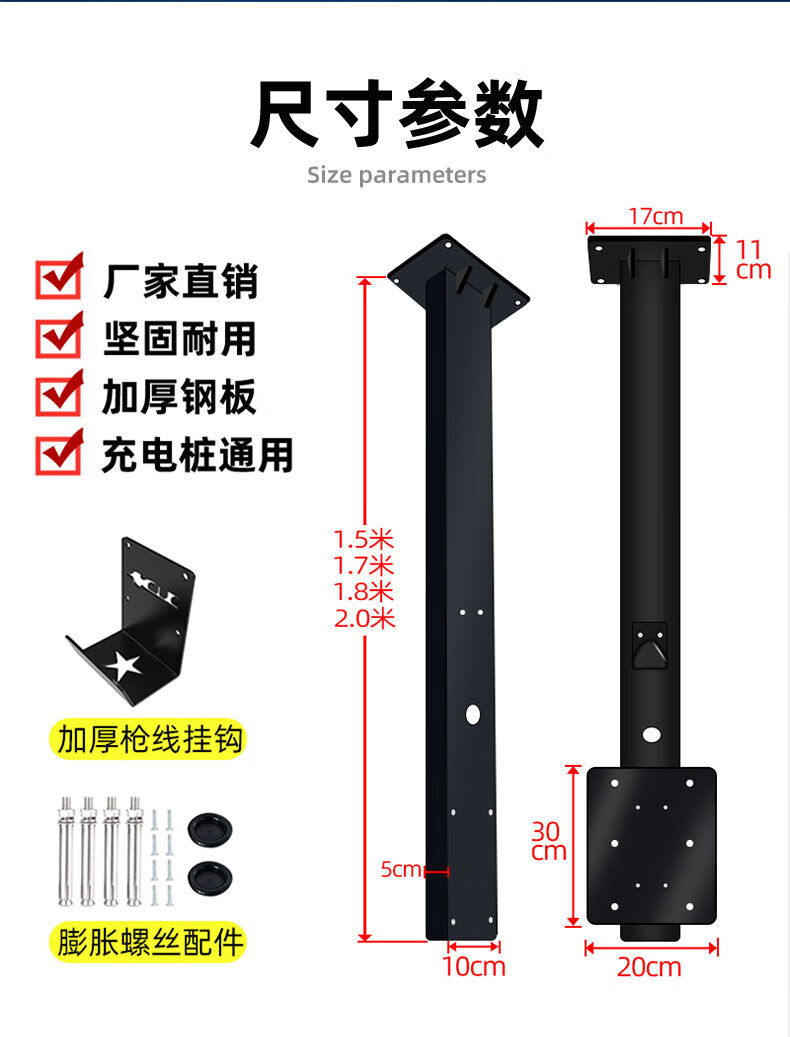 尺寸参数
Size parameters

厂家直销
坚固耐用
加厚钢板
充电桩通用

加厚枪线挂钩

膨胀螺丝配件

1.5米
1.7米
1.8米
2.0米

5cm
10cm

17cm
11 cm
30 cm
20cm