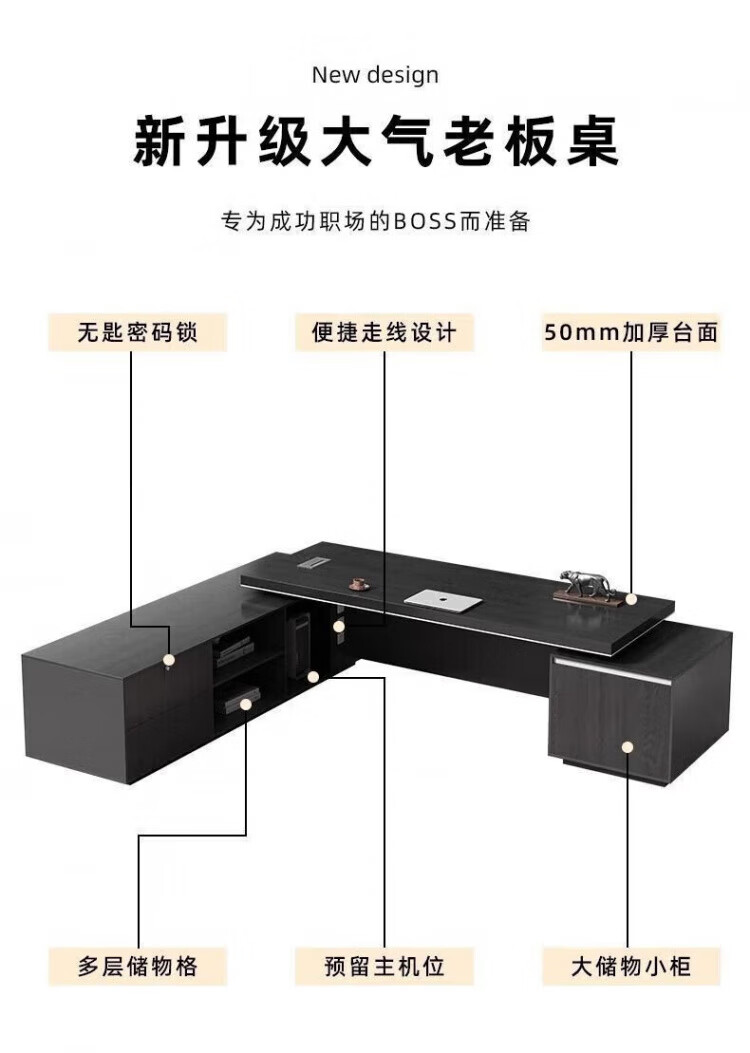 New design

新升级大气老板桌

专为成功职场的BOSS而准备

无匙密码锁

便捷走线设计

50mm加厚台面

多层储物格

预留主机位

大储物小柜