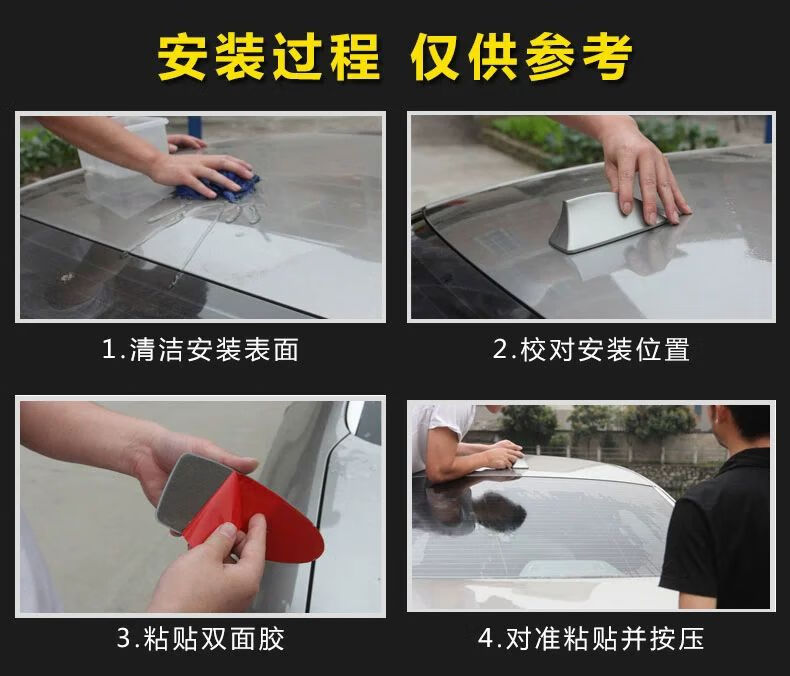 安装过程 仅供参考

1.清洁安装表面

2.校对安装位置

3.粘贴双面胶

4.对准粘贴并按压