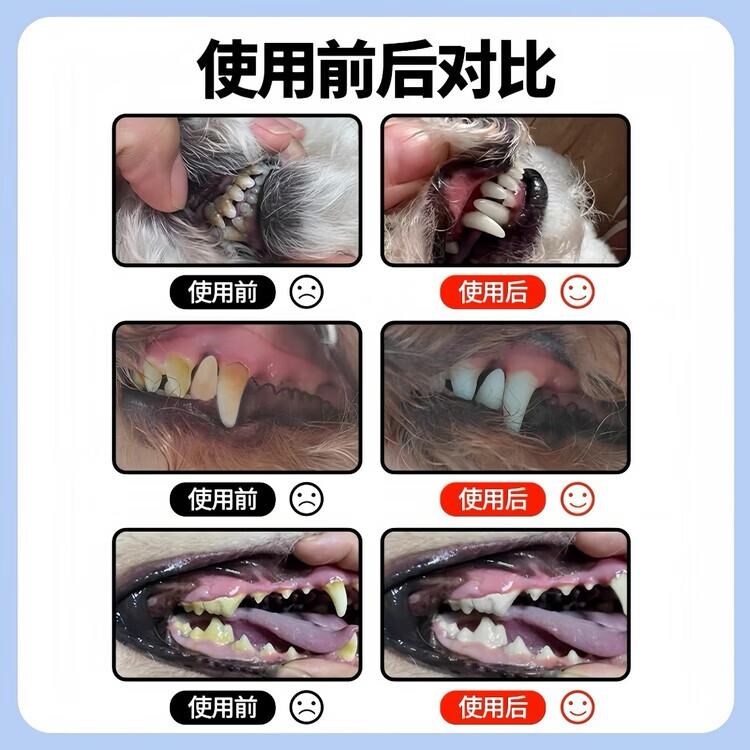 使用前后对比

使用前

使用后

使用前

使用后

使用前

使用后