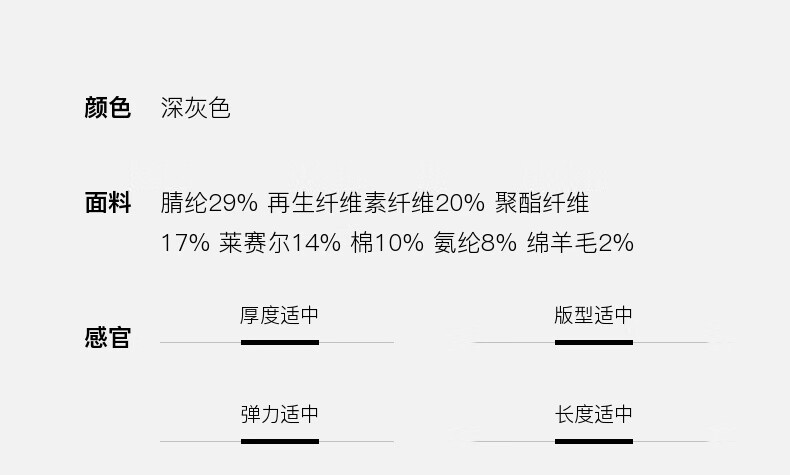 颜色 深灰色

面料 腈纶29% 再生纤维素纤维20% 聚酯纤维17% 莱赛尔14% 棉10% 氨纶8% 绵羊毛2%

感官

厚度适中

版型适中

弹力适中

长度适中