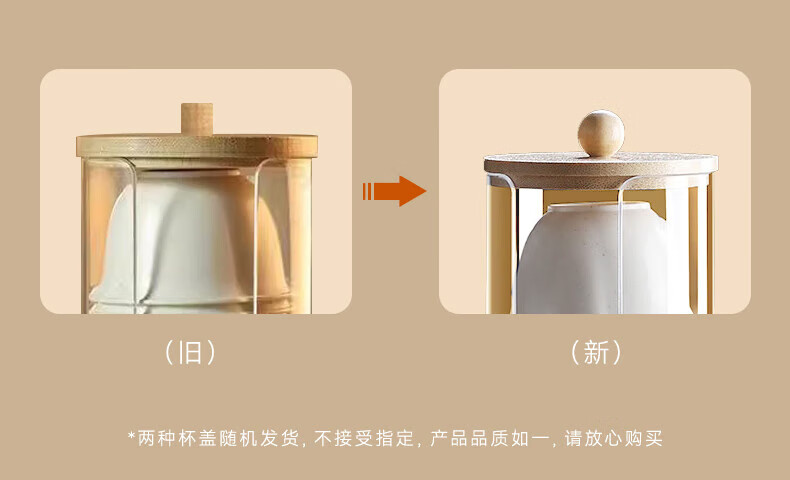 （旧）

（新）

*两种杯盖随机发货，不接受指定，产品品质如一，请放心购买