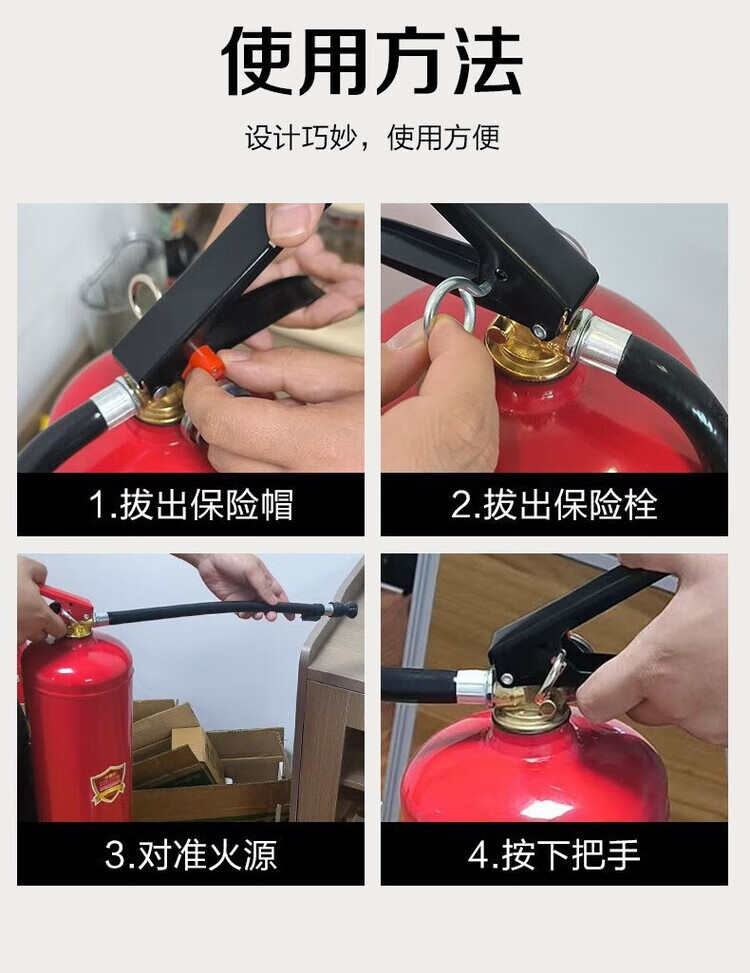 使用方法

设计巧妙，使用方便

1.拔出保险帽

2.拔出保险栓

3.对准火源

4.按下把手