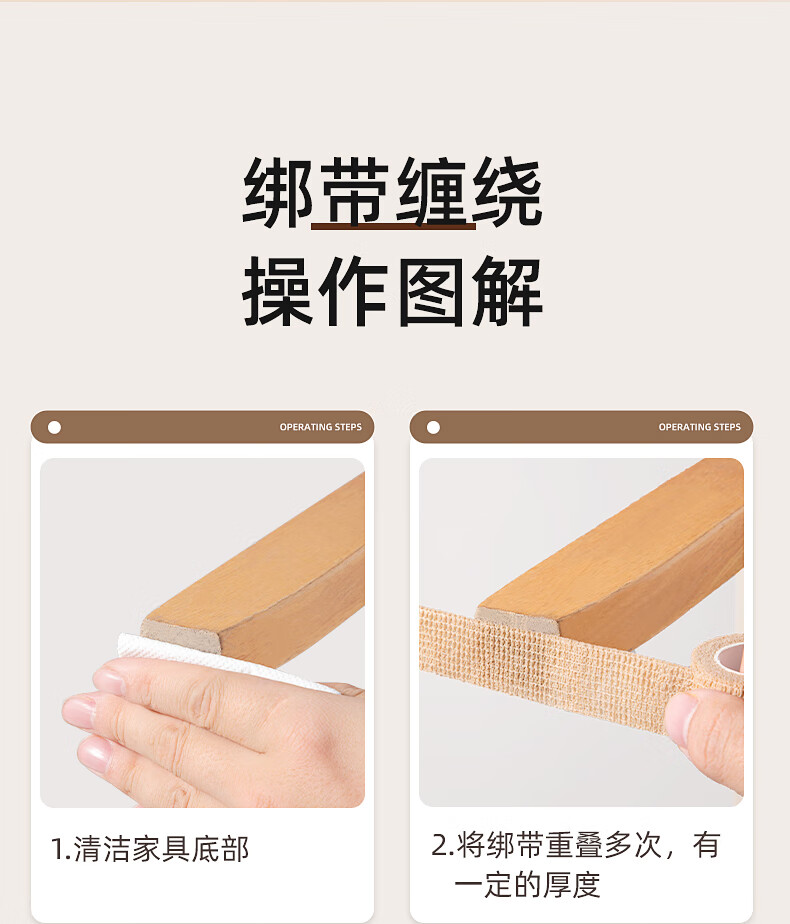 绑带缠绕
操作图解

OPERATING STEPS

1.清洁家具底部

OPERATING STEPS

2.将绑带重叠多次，有一定的厚度