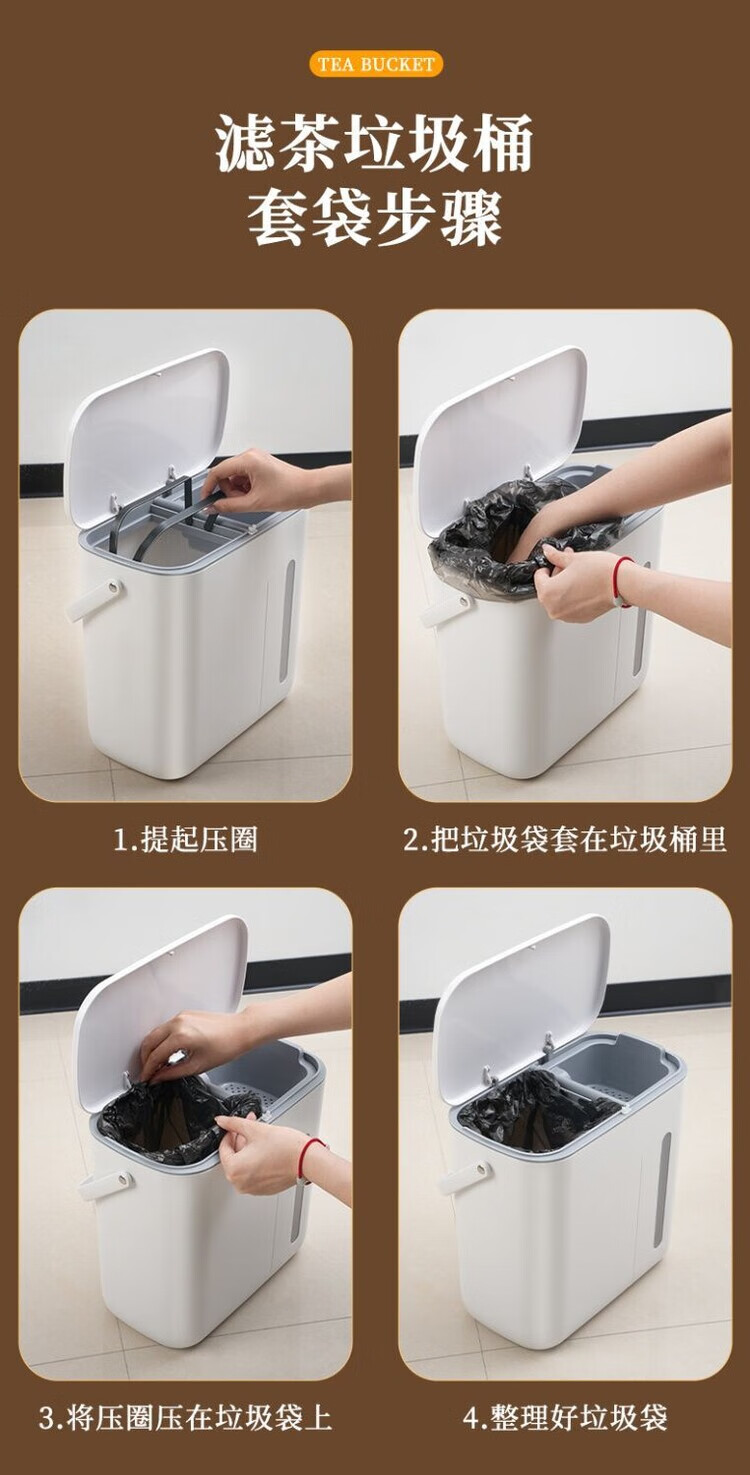 TEA BUCKET

滤茶垃圾桶
套袋步骤

1.提起压圈

2.把垃圾袋套在垃圾桶里

3.将压圈压在垃圾袋上

4.整理好垃圾袋