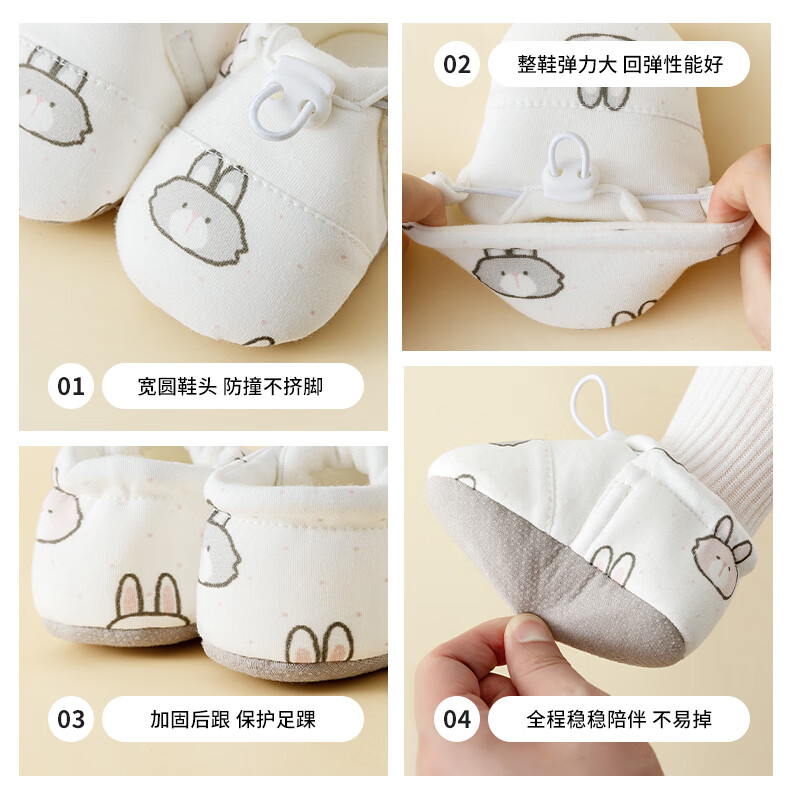 01 宽圆鞋头 防撞不挤脚

02 整鞋弹力大 回弹性能好

03 加固后跟 保护足踝

04 全程稳稳陪伴 不易掉