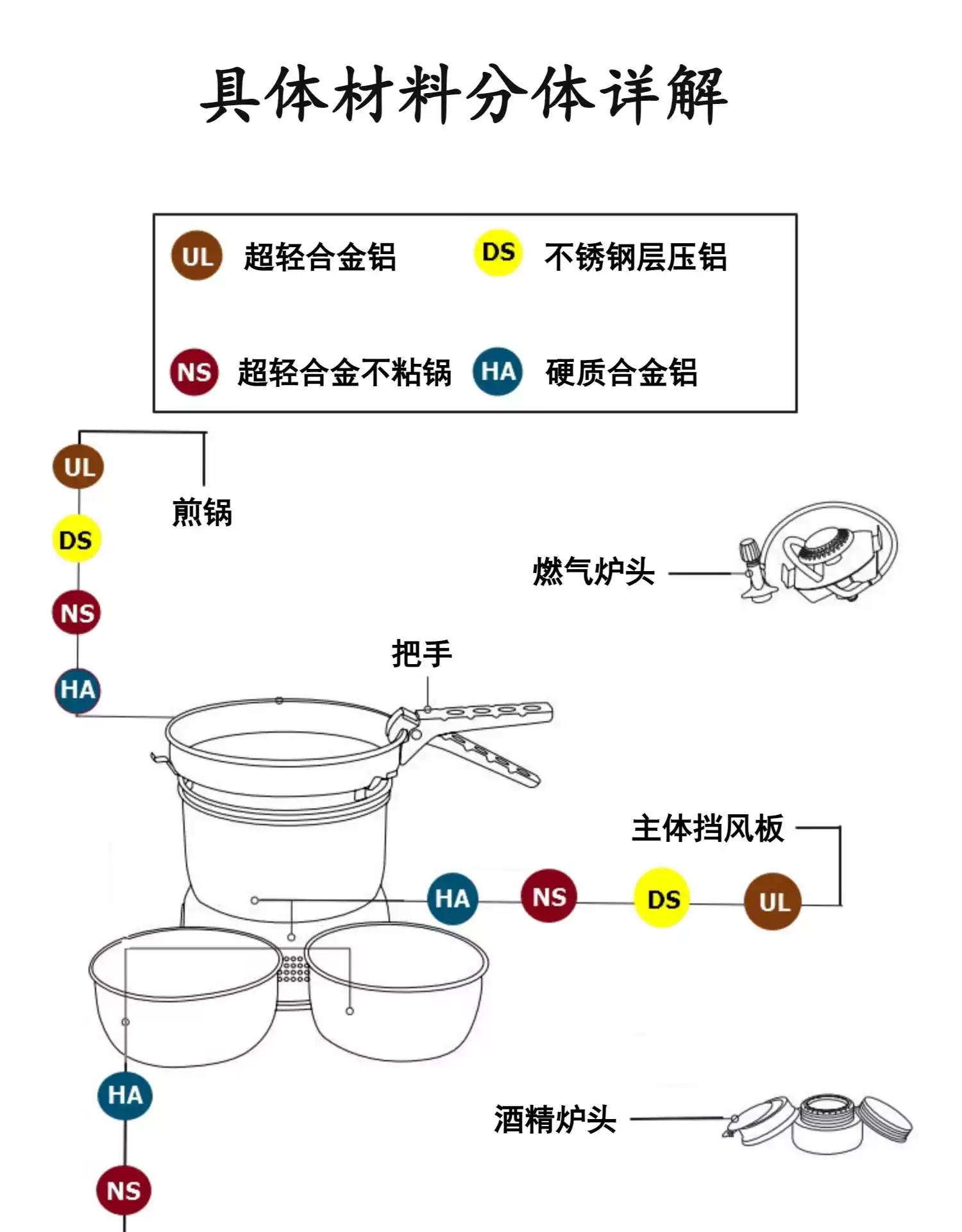 具体材料分体详解

UL 超轻合金铝
DS 不锈钢层压铝
NS 超轻合金不粘锅
HA 硬质合金铝

UL
DS
NS
HA
煎锅

燃气炉头

把手

主体挡风板

HA NS DS UL

HA
NS

酒精炉头