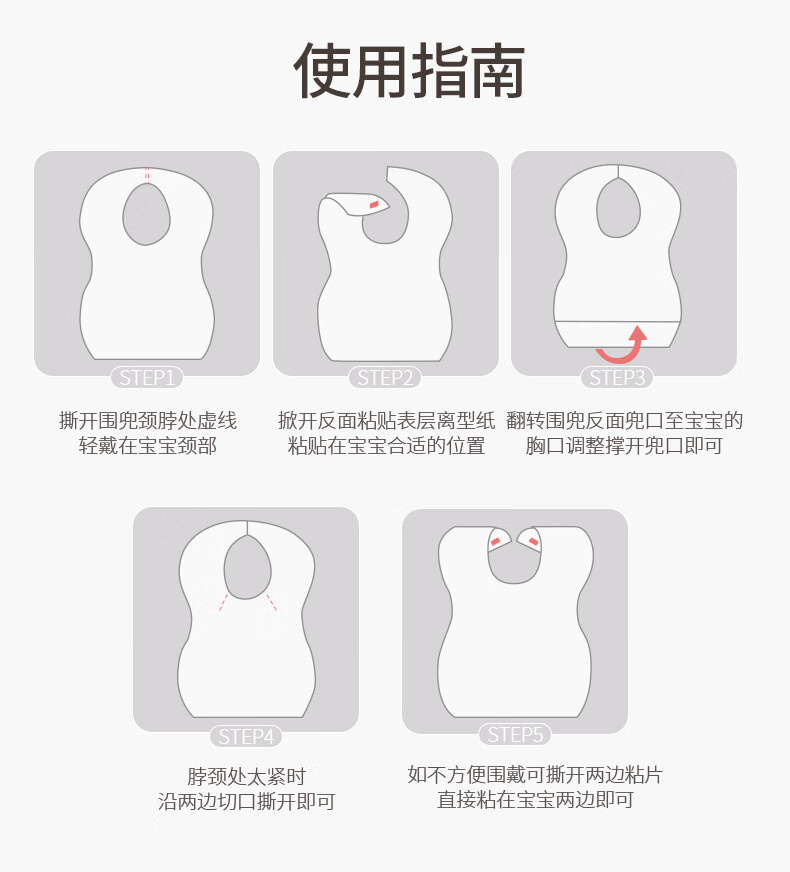 使用指南

STEP1
撕开围兜颈脖处虚线
轻戴在宝宝颈部

STEP2
掀开反面粘贴表层离型纸
粘贴在宝宝合适的位置

STEP3
翻转围兜反面兜口至宝宝的
胸口调整撑开兜口即可

STEP4
脖颈处太紧时
沿两边切口撕开即可

STEP5
如不方便围戴可撕开两边粘片
直接粘在宝宝两边即可