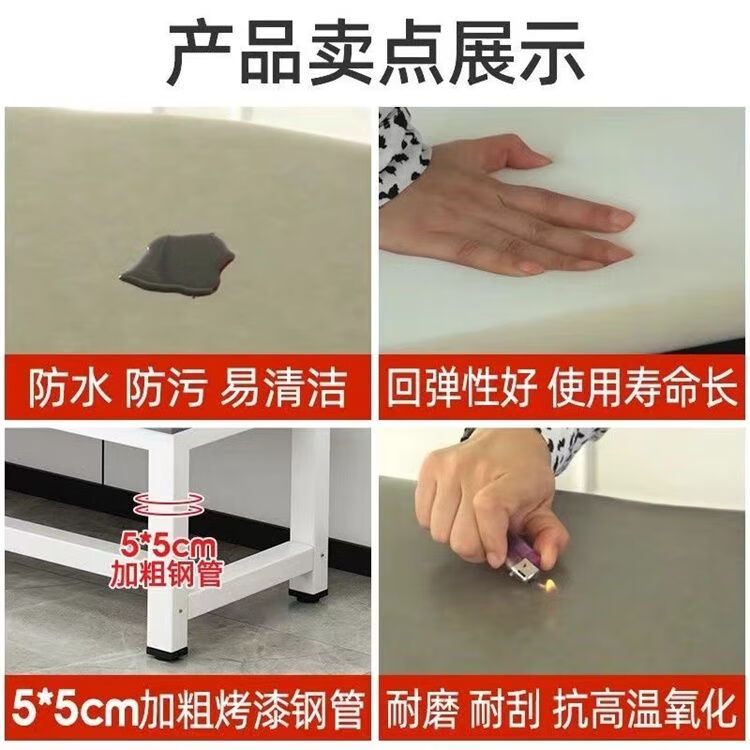 产品卖点展示

防水 防污 易清洁

回弹性好 使用寿命长

5*5cm
加粗钢管

5*5cm加粗烤漆钢管

耐磨 耐刮 抗高温氧化