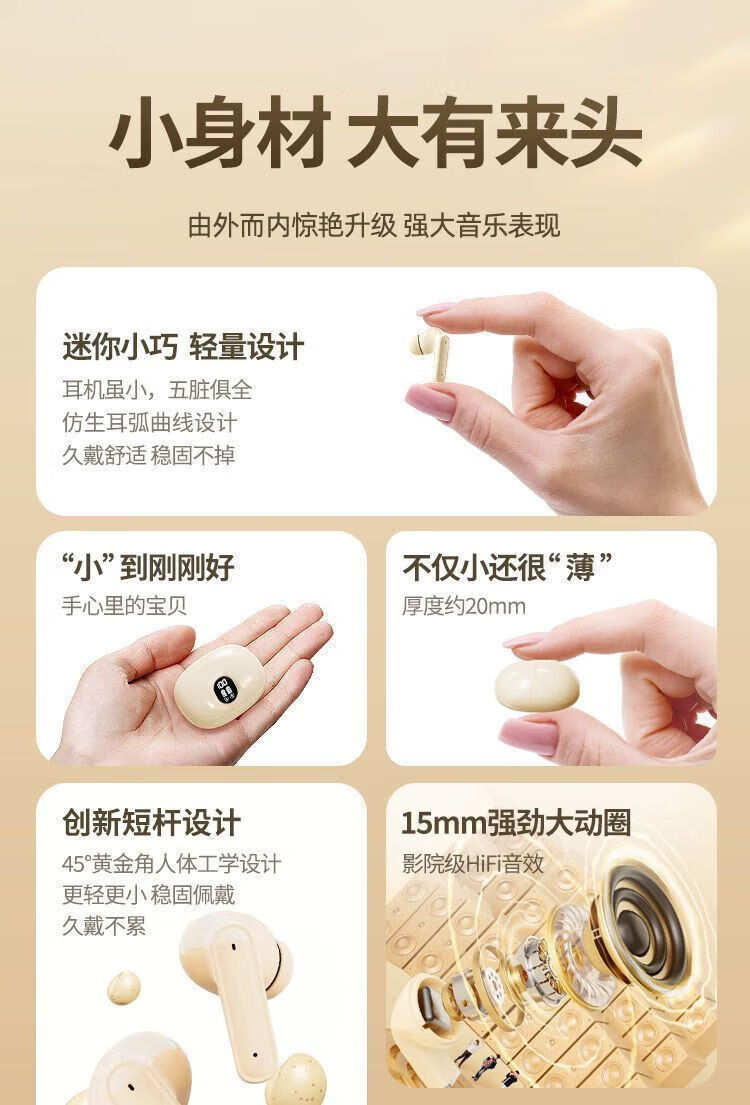 小身材 大有来头

由外而内惊艳升级 强大音乐表现

迷你小巧 轻量设计

耳机虽小，五脏俱全
仿生耳弧曲线设计
久戴舒适 稳固不掉

“小”到刚刚好

手心里的宝贝

不仅小还很“薄”

厚度约20mm

创新短杆设计

45°黄金角人体工学设计
更轻更小 稳固佩戴
久戴不累

15mm强劲大动圈

影院级HiFi音效