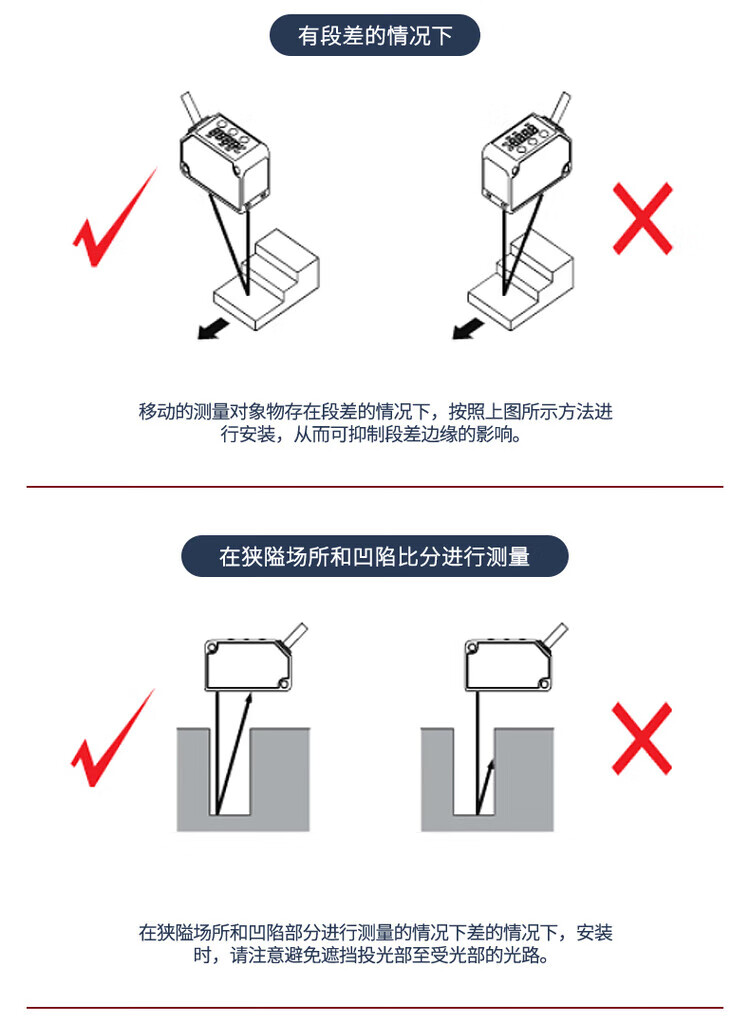 有段差的情况下

移动的测量对象物存在段差的情况下，按照上图所示方法进行安装，从而可抑制段差边缘的影响。

在狭隘场所和凹陷比分进行测量

在狭隘场所和凹陷部分进行测量的情况下差的情况下，安装时，请注意避免遮挡投光部至受光部的光路。