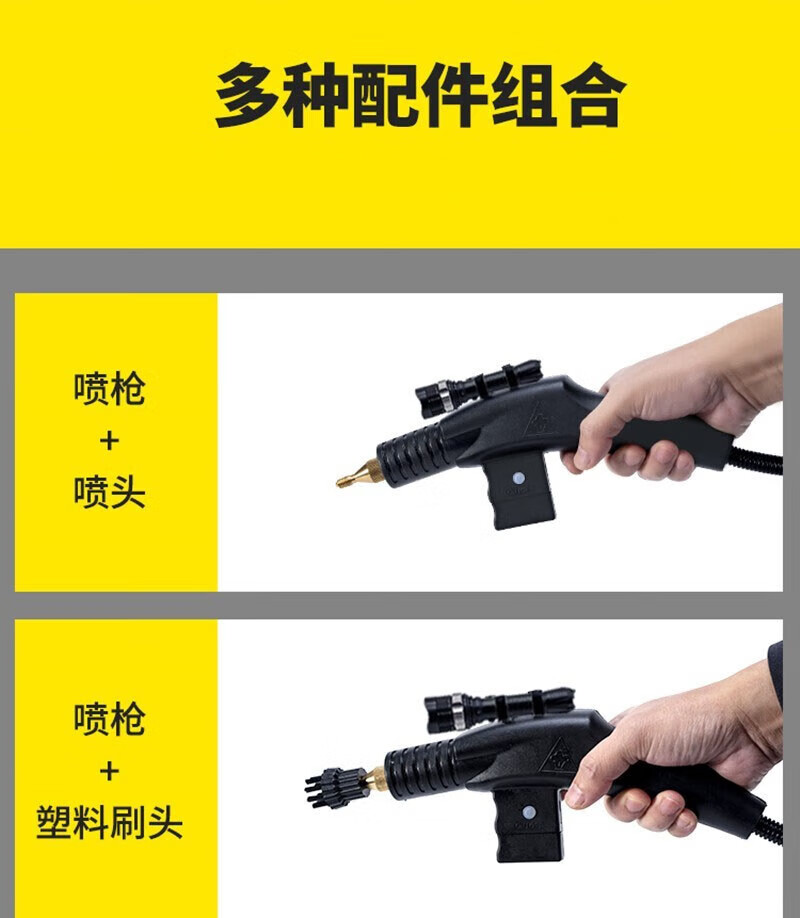 多种配件组合

喷枪
+
喷头

喷枪
+
塑料刷头