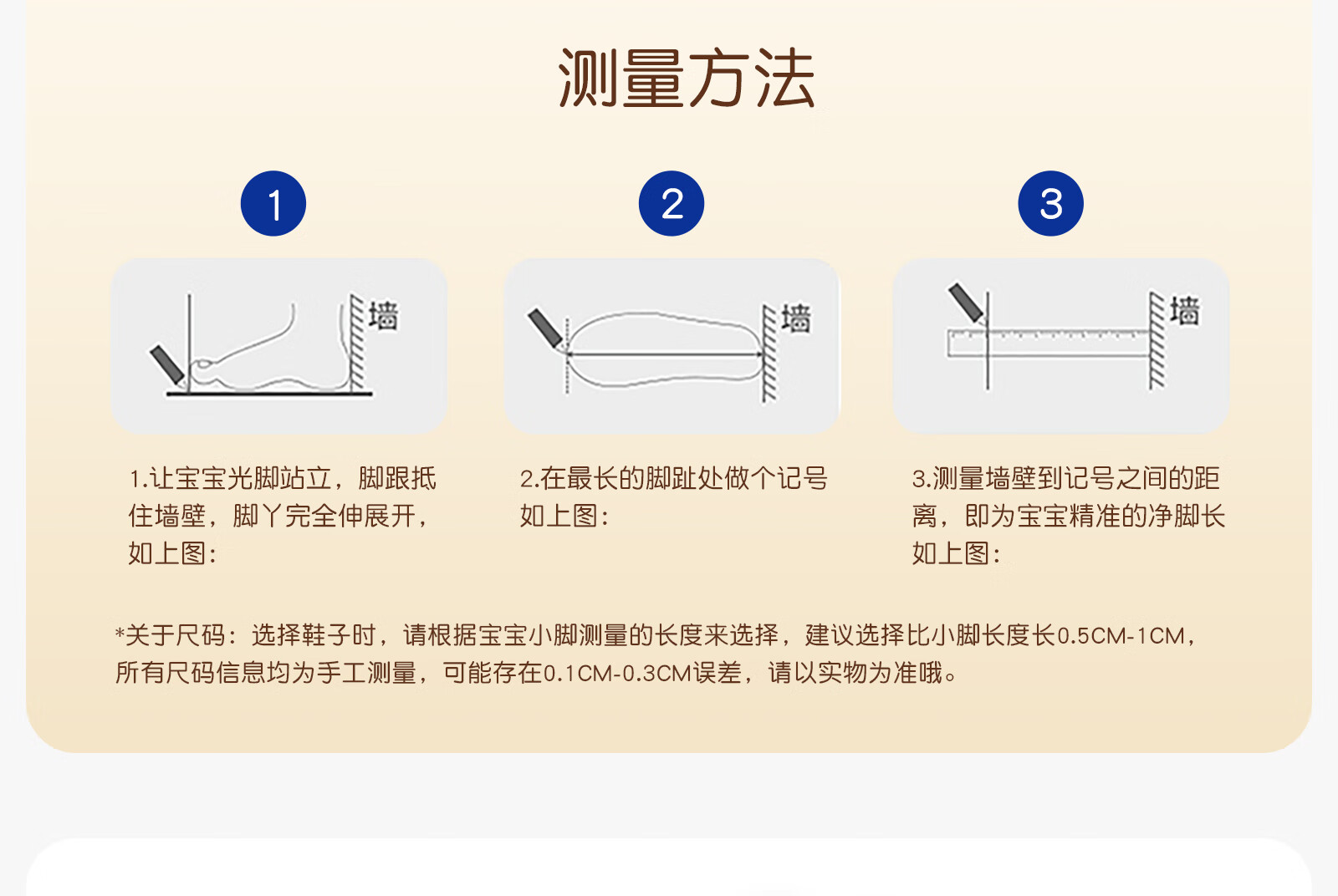 测量方法

1

墙

1.让宝宝光脚站立，脚跟抵住墙壁，脚丫完全伸展开，如上图：

2

墙

2.在最长的脚趾处做个记号如上图：

3

墙

3.测量墙壁到记号之间的距离，即为宝宝精准的净脚长如上图：

*关于尺码：选择鞋子时，请根据宝宝小脚测量的长度来选择，建议选择比小脚长度长0.5CM-1CM，所有尺码信息均为手工测量，可能存在0.1CM-0.3CM误差，请以实物为准哦。