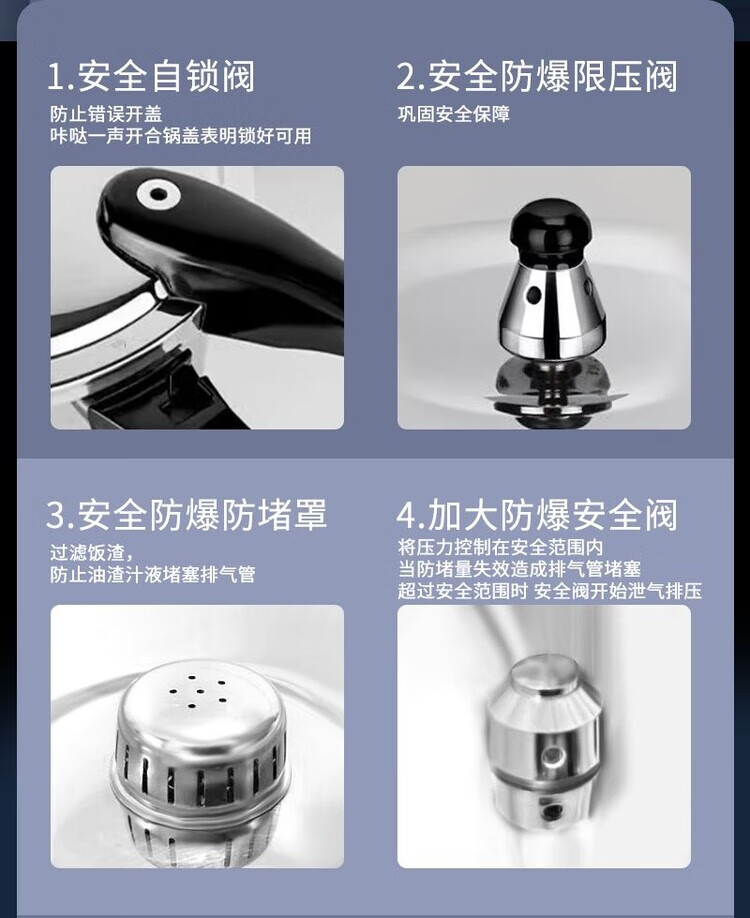 1.安全自锁阀

防止错误开盖
咔哒一声开合锅盖表明锁好可用

2.安全防爆限压阀

巩固安全保障

3.安全防爆防堵罩

过滤饭渣，
防止油渣汁液堵塞排气管

4.加大防爆安全阀

将压力控制在安全范围内
当防堵量失效造成排气管堵塞
超过安全范围时 安全阀开始泄气排压