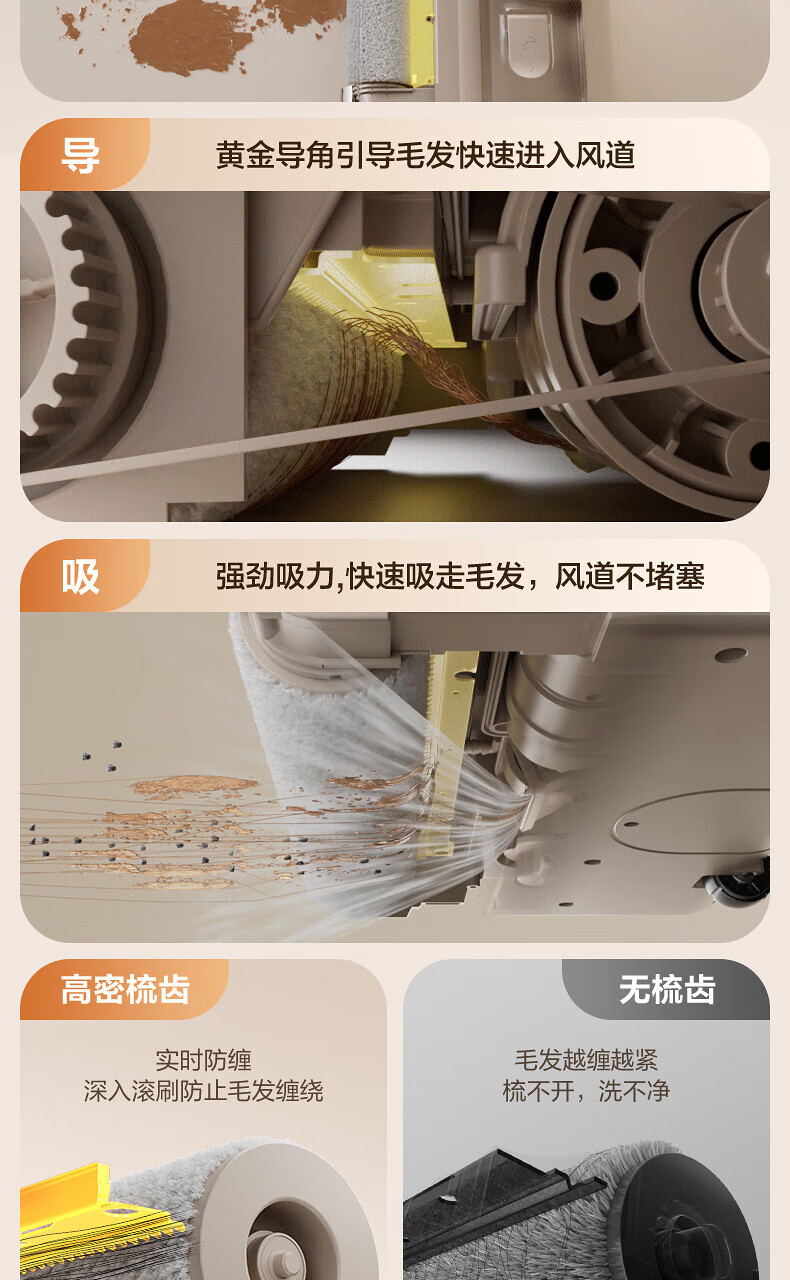 导

黄金导角引导毛发快速进入风道

吸

强劲吸力,快速吸走毛发，风道不堵塞

高密梳齿

实时防缠
深入滚刷防止毛发缠绕

无梳齿

毛发越缠越紧
梳不开，洗不净