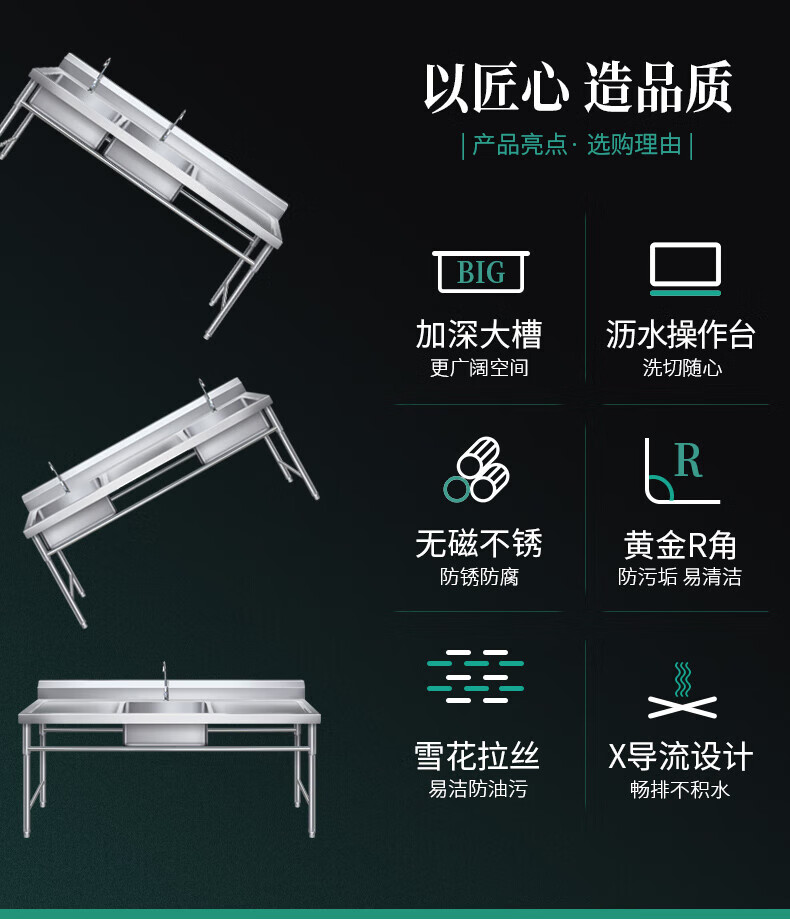 以匠心 造品质

| 产品亮点· 选购理由 |

BIG

加深大槽
更广阔空间

沥水操作台
洗切随心

无磁不锈
防锈防腐

R

黄金R角
防污垢 易清洁

雪花拉丝
易洁防油污

X导流设计
畅排不积水