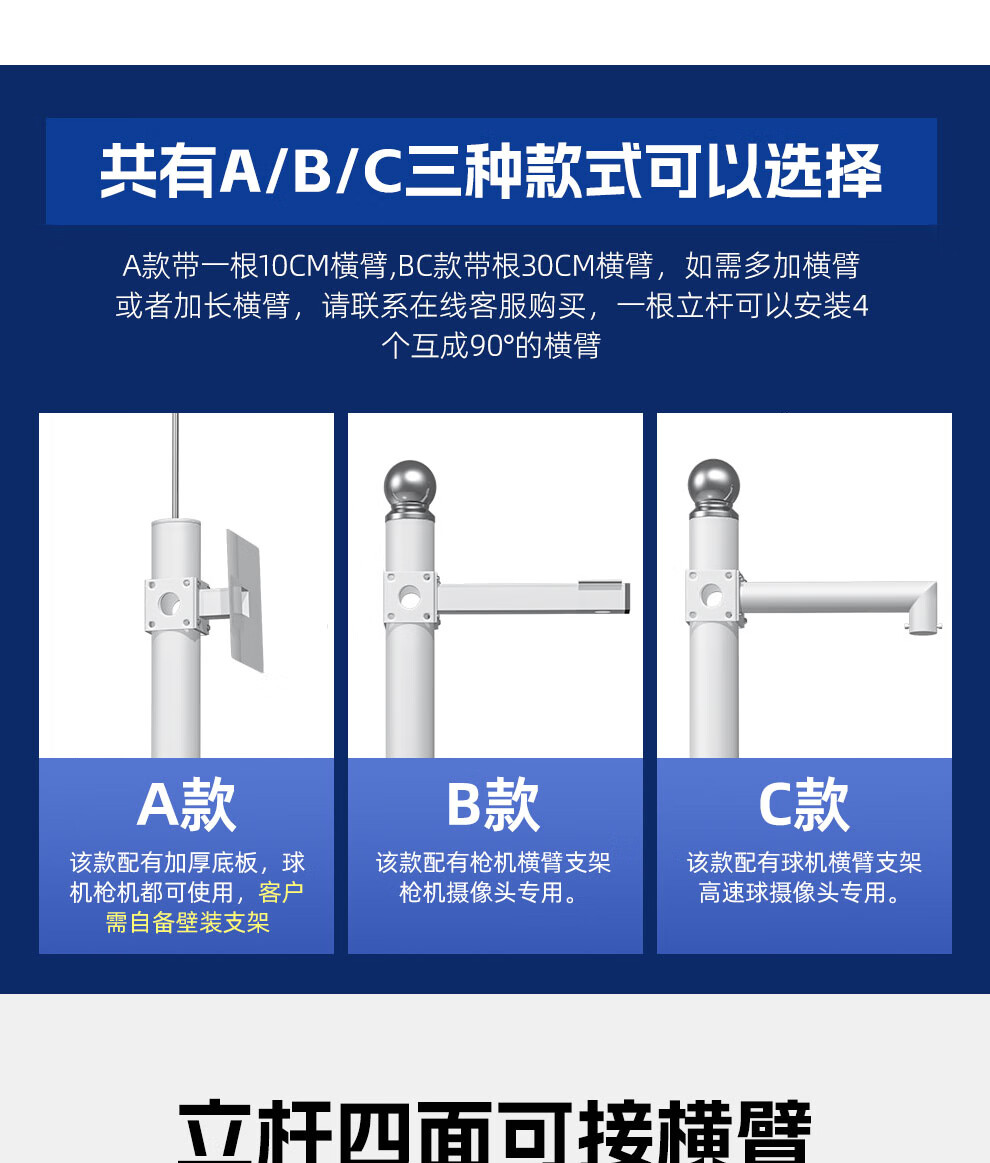 共有A/B/C三种款式可以选择

A款带一根10CM横臂,BC款带根30CM横臂，如需多加横臂或者加长横臂，请联系在线客服购买，一根立杆可以安装4个互成90°的横臂

A款
该款配有加厚底板，球机枪机都可使用，客户需自备壁装支架

B款
该款配有枪机横臂支架枪机摄像头专用。

C款
该款配有球机横臂支架高速球摄像头专用。

立杆四面可接横臂