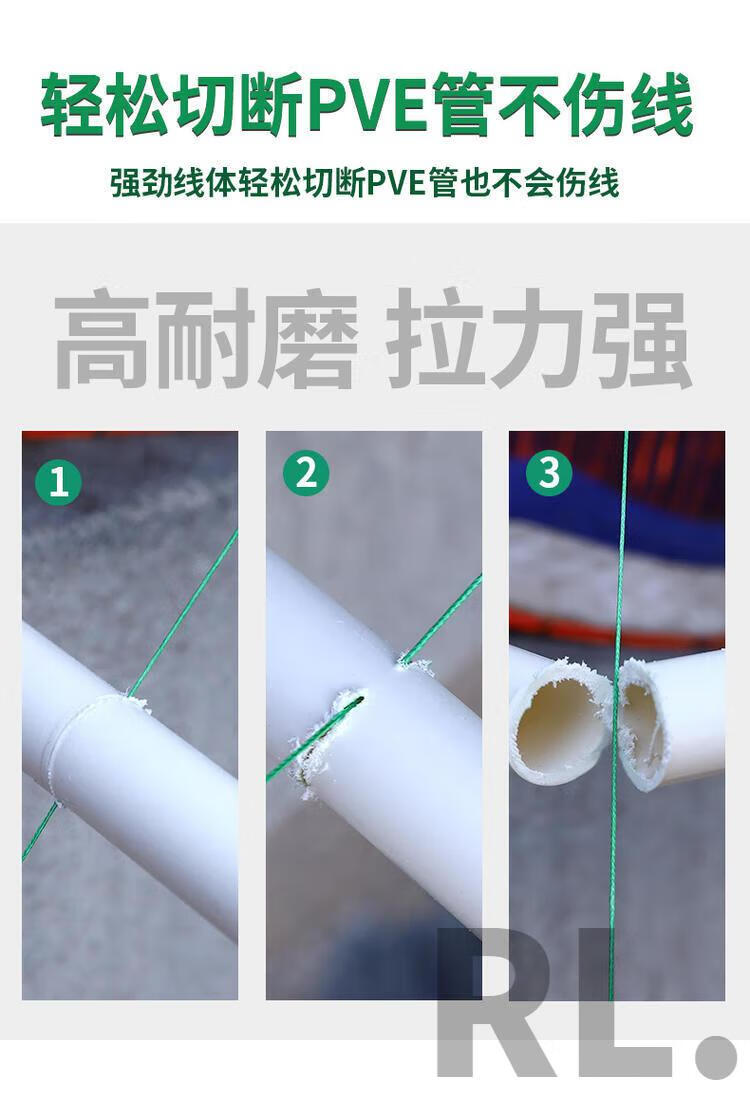 轻松切断PVE管不伤线

强劲线体轻松切断PVE管也不会伤线

高耐磨 拉力强

1

2

3

RL.