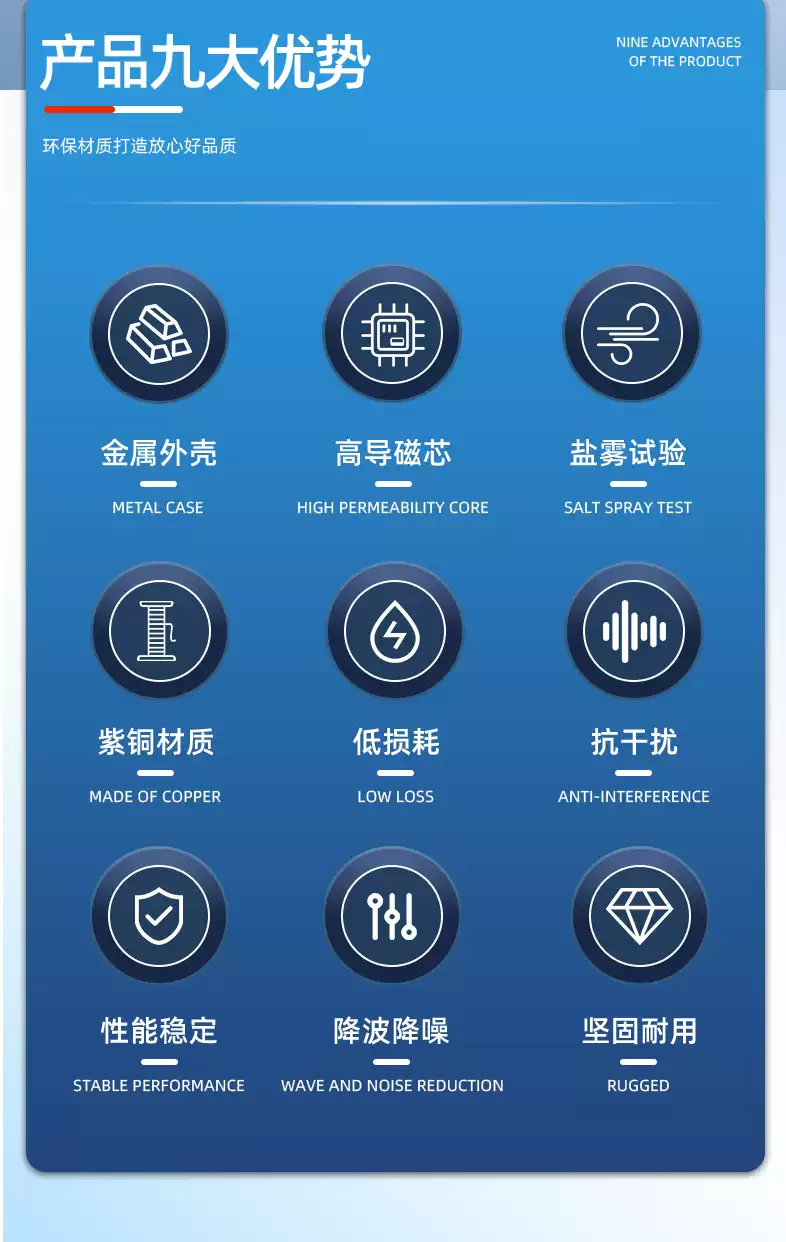 产品九大优势

NINE ADVANTAGES
OF THE PRODUCT

环保材质打造放心好品质

金属外壳
METAL CASE

高导磁芯
HIGH PERMEABILITY CORE

盐雾试验
SALT SPRAY TEST

紫铜材质
MADE OF COPPER

低损耗
LOW LOSS

抗干扰
ANTI-INTERFERENCE

性能稳定
STABLE PERFORMANCE

降波降噪
WAVE AND NOISE REDUCTION

坚固耐用
RUGGED