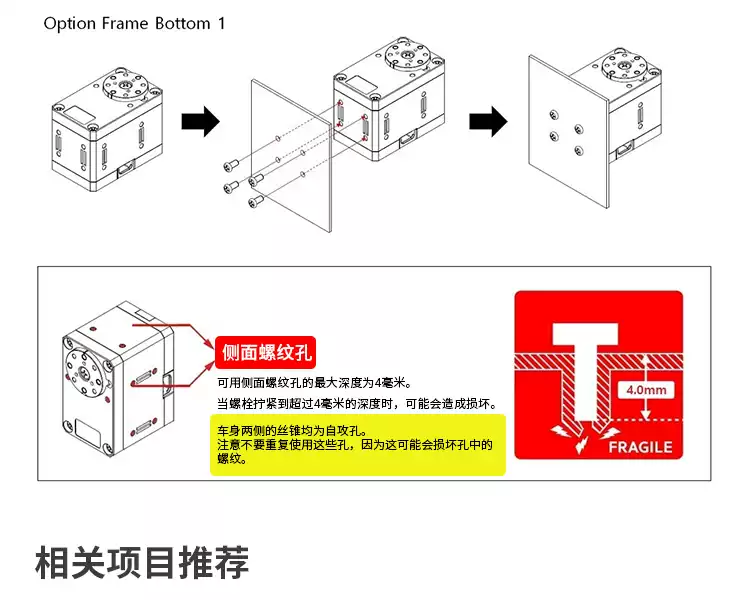 Option Frame Bottom 1

侧面螺纹孔

可用侧面螺纹孔的最大深度为4毫米。

当螺栓拧紧到超过4毫米的深度时，可能会造成损坏。

车身两侧的丝锥均为自攻孔。
注意不要重复使用这些孔，因为这可能会损坏孔中的螺纹。

4.0mm

FRAGILE

相关项目推荐