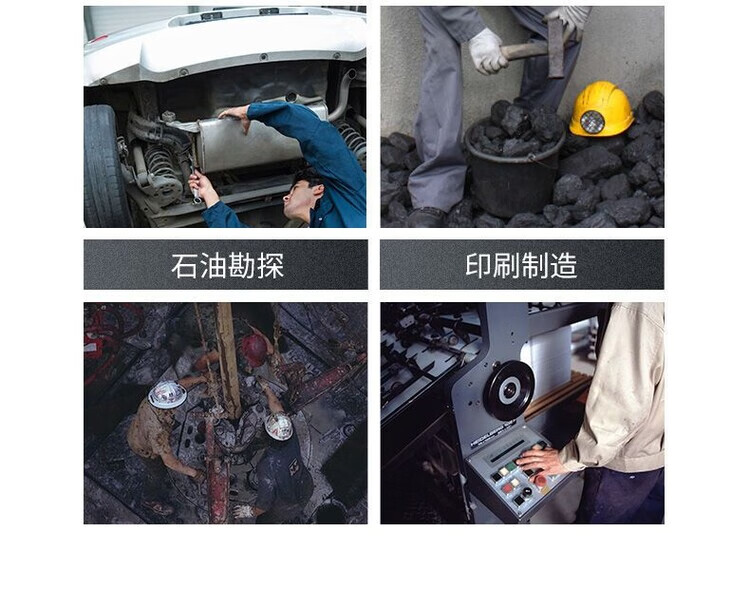 石油勘探

印刷制造

HEIDELBERG