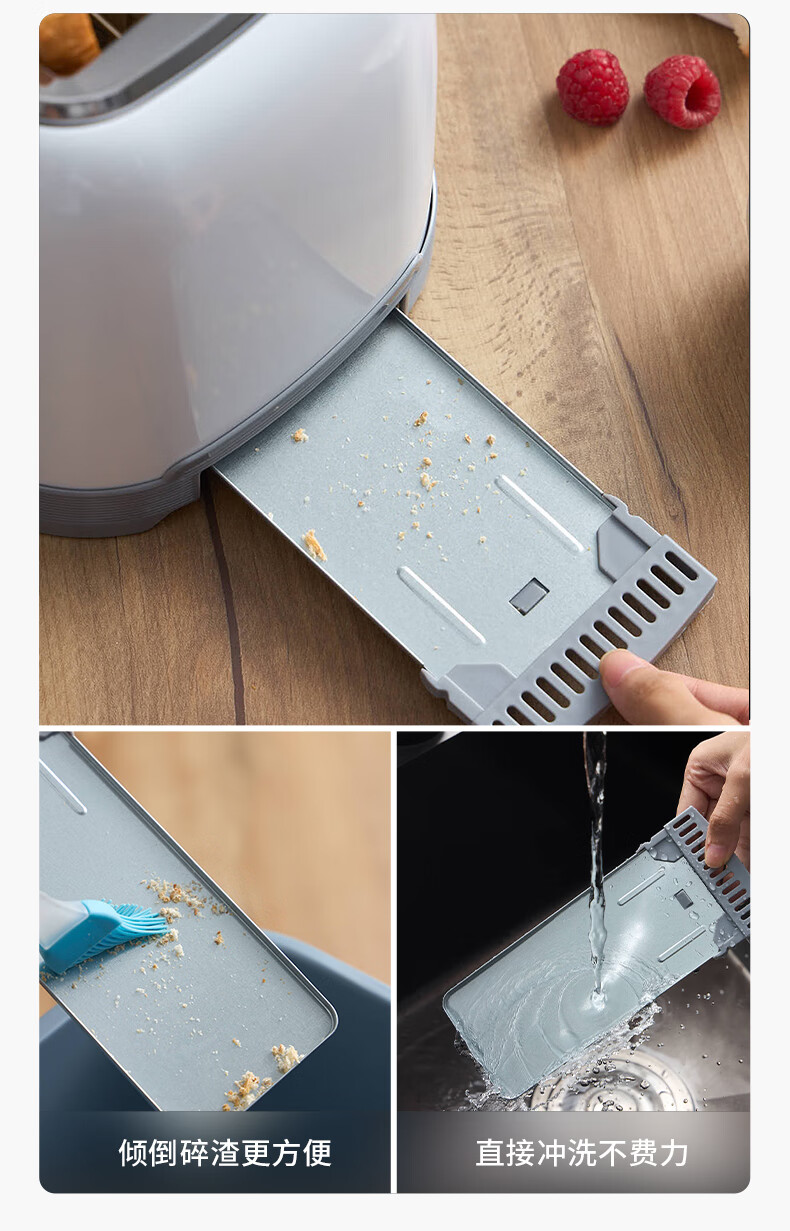 倾倒碎渣更方便

直接冲洗不费力