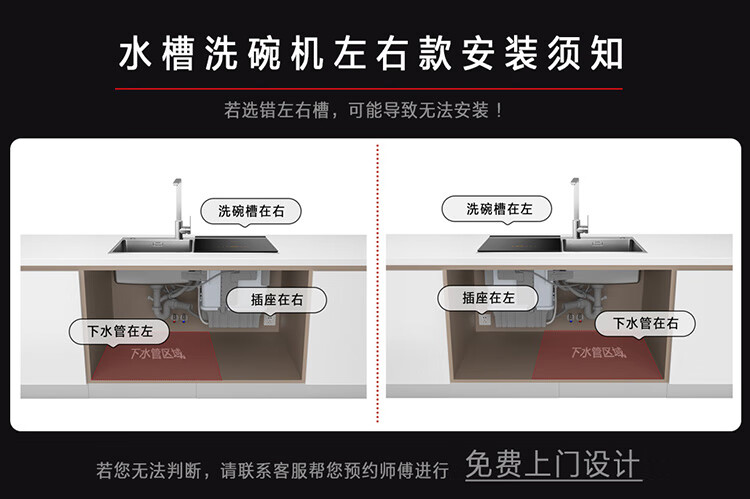 水槽洗碗机左右款安装须知

若选错左右槽，可能导致无法安装！

洗碗槽在右

插座在右

下水管在左

下水管区域

洗碗槽在左

插座在左

下水管在右

下水管区域

若您无法判断，请联系客服帮您预约师傅进行 免费上门设计