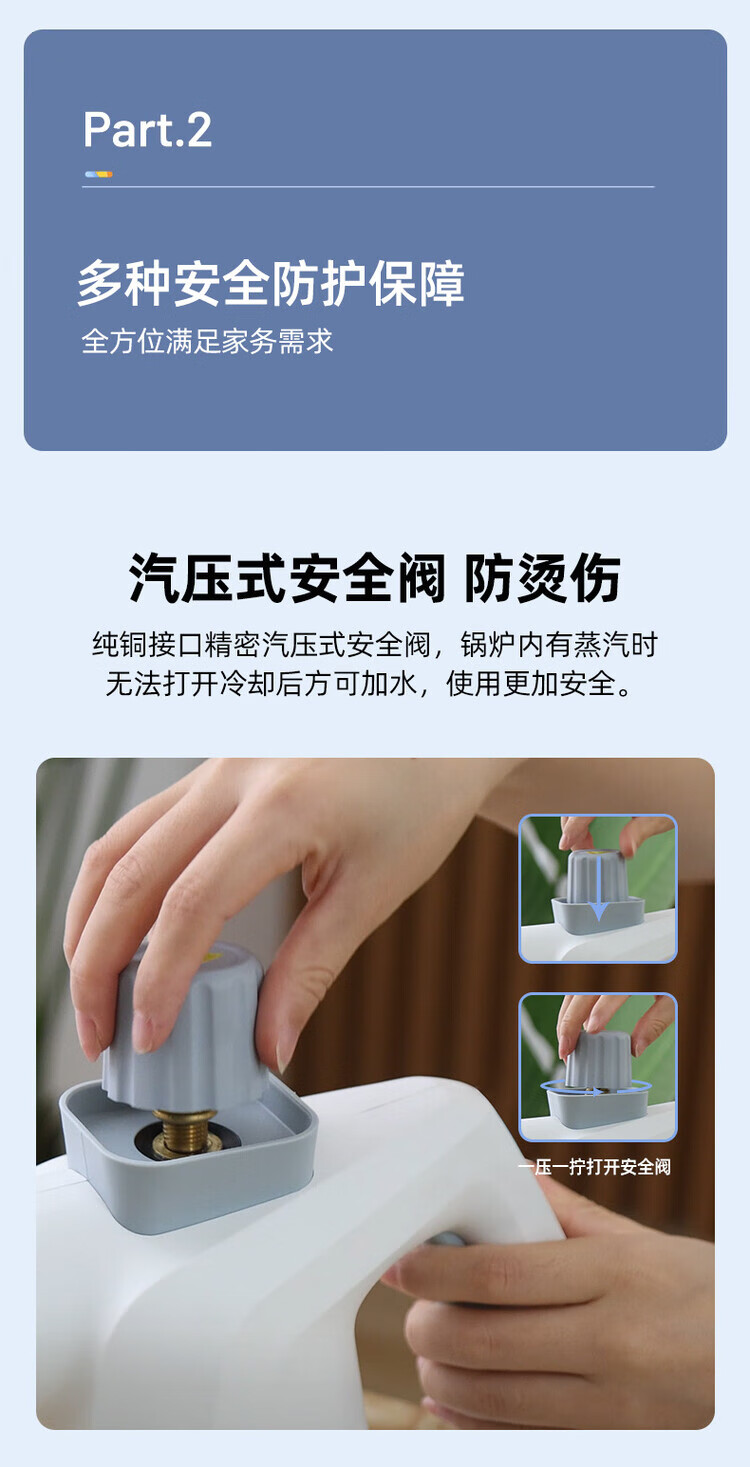 Part.2

多种安全防护保障

全方位满足家务需求

汽压式安全阀 防烫伤

纯铜接口精密汽压式安全阀，锅炉内有蒸汽时无法打开冷却后方可加水，使用更加安全。

一压一拧打开安全阀