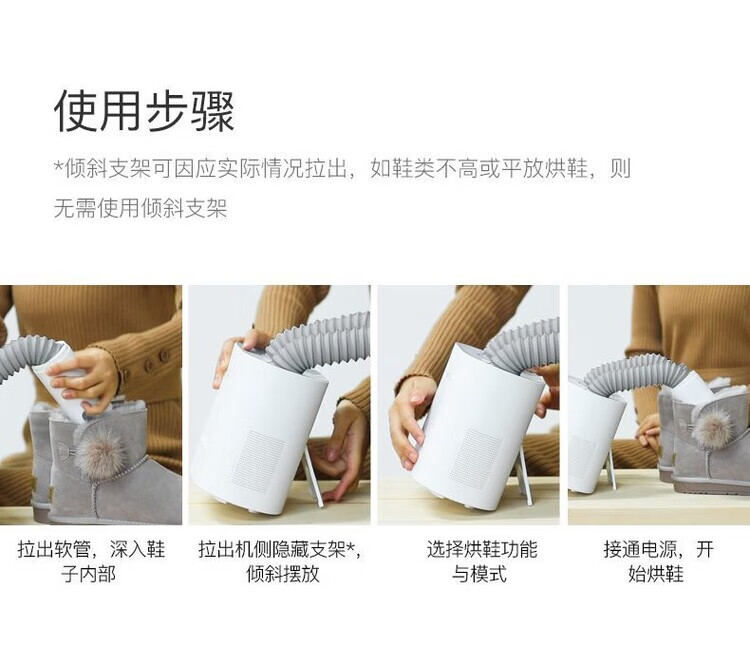 使用步骤

*倾斜支架可因应实际情况拉出，如鞋类不高或平放烘鞋，则无需使用倾斜支架

拉出软管，深入鞋子内部

拉出机侧隐藏支架*，倾斜摆放

选择烘鞋功能与模式

接通电源，开始烘鞋