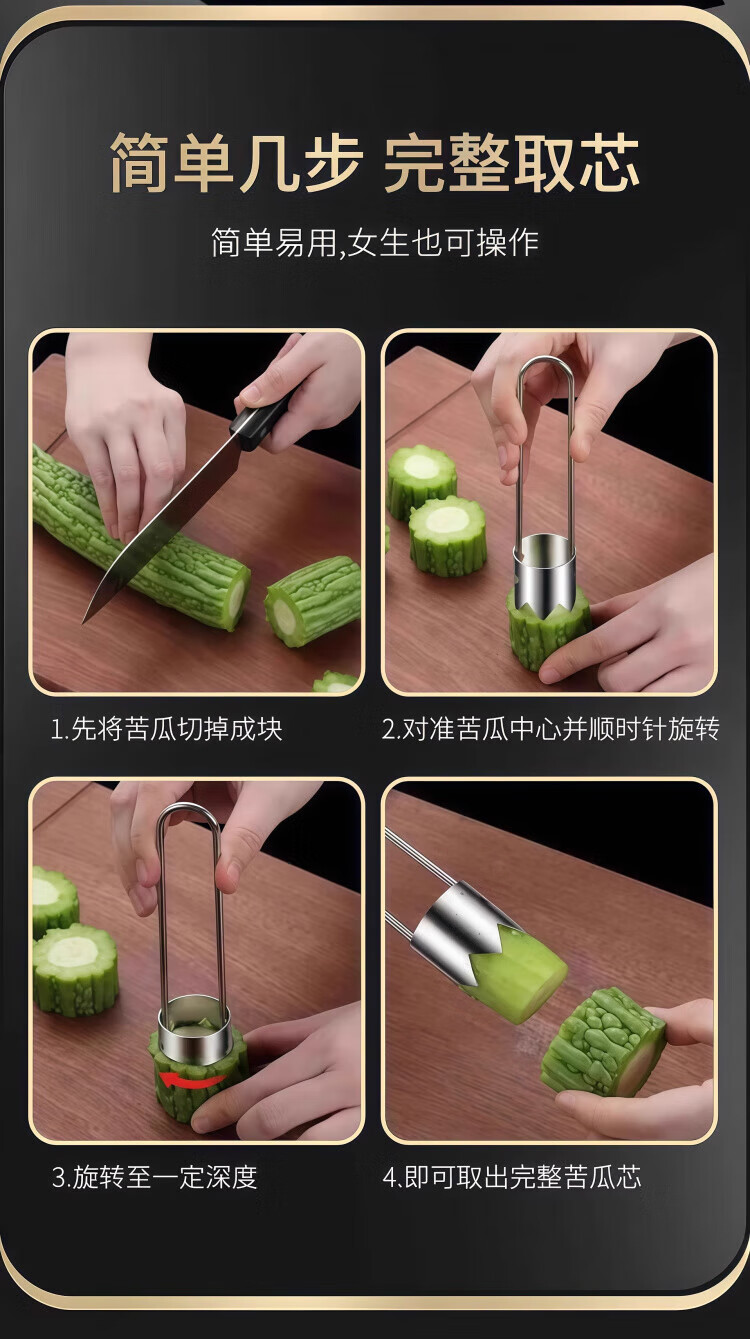 简单几步 完整取芯

简单易用,女生也可操作

1.先将苦瓜切掉成块

2.对准苦瓜中心并顺时针旋转

3.旋转至一定深度

4.即可取出完整苦瓜芯