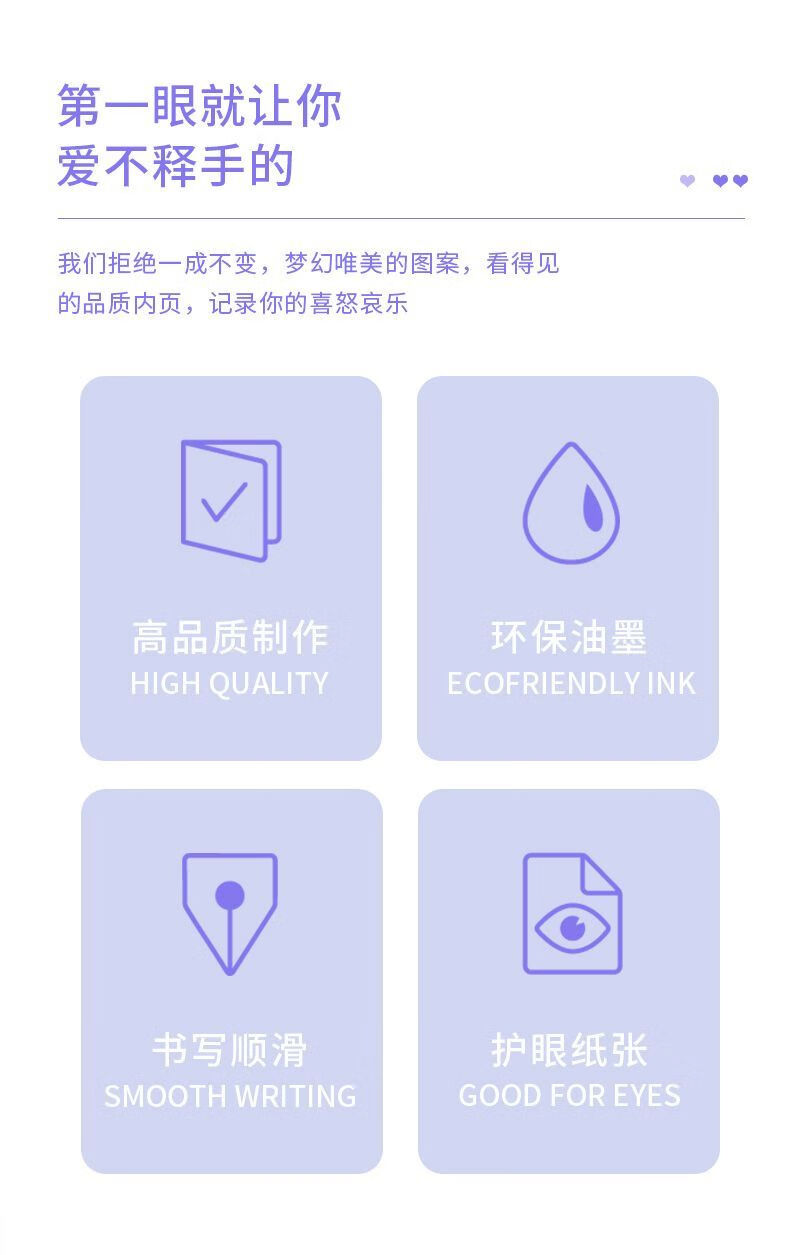 第一眼就让你
爱不释手的

我们拒绝一成不变，梦幻唯美的图案，看得见的品质内页，记录你的喜怒哀乐

高品质制作
HIGH QUALITY

环保油墨
ECOFRIENDLY INK

书写顺滑
SMOOTH WRITING

护眼纸张
GOOD FOR EYES