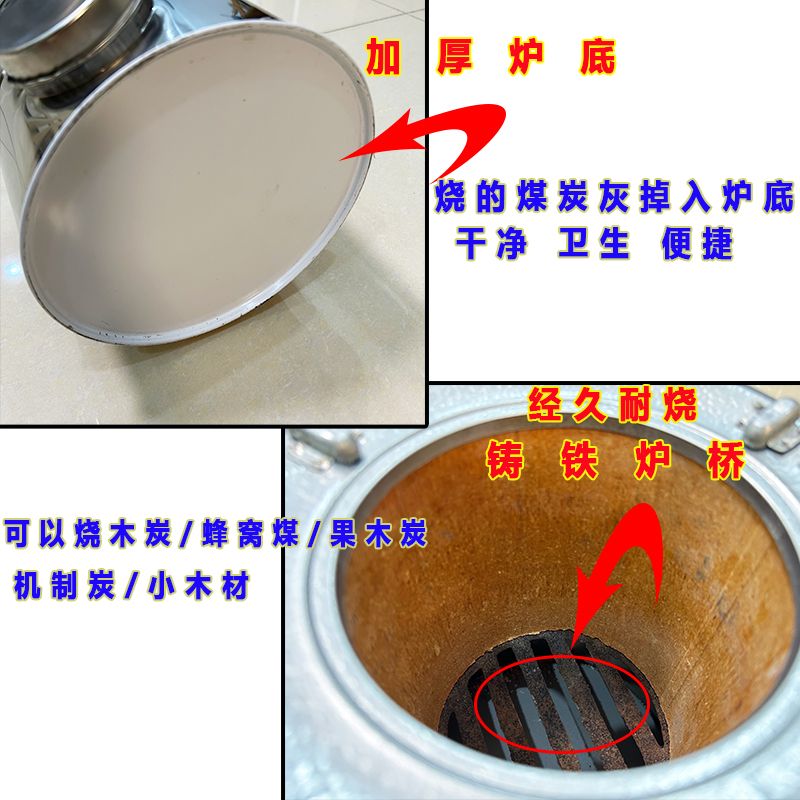 加 厚 炉 底

烧的煤炭灰掉入炉底
干净 卫生 便捷

经久耐烧
铸 铁 炉 桥

可以烧木炭/蜂窝煤/果木炭
机制炭/小木材