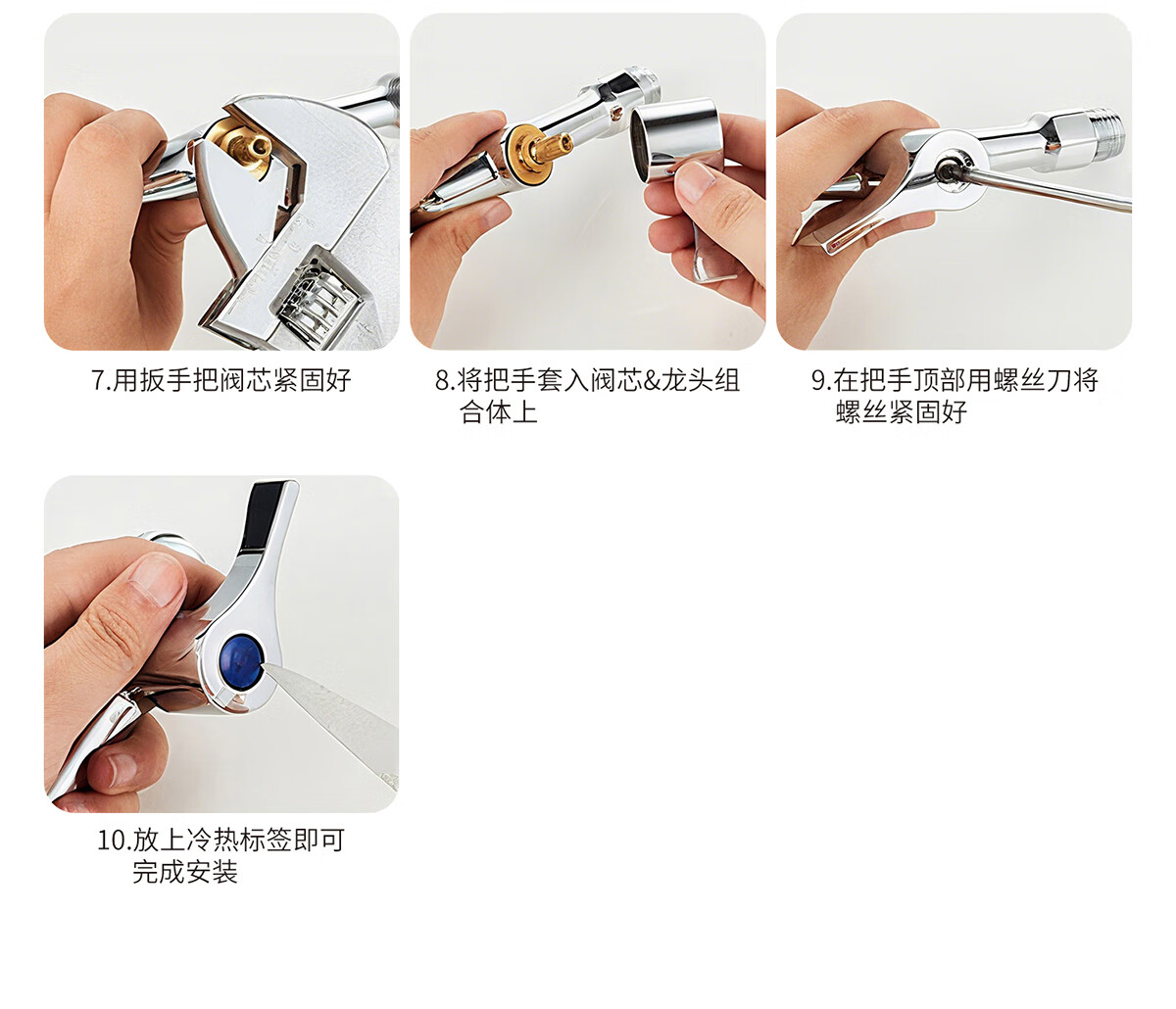 7.用扳手把阀芯紧固好

8.将把手套入阀芯&龙头组合体上

9.在把手顶部用螺丝刀将螺丝紧固好

10.放上冷热标签即可完成安装