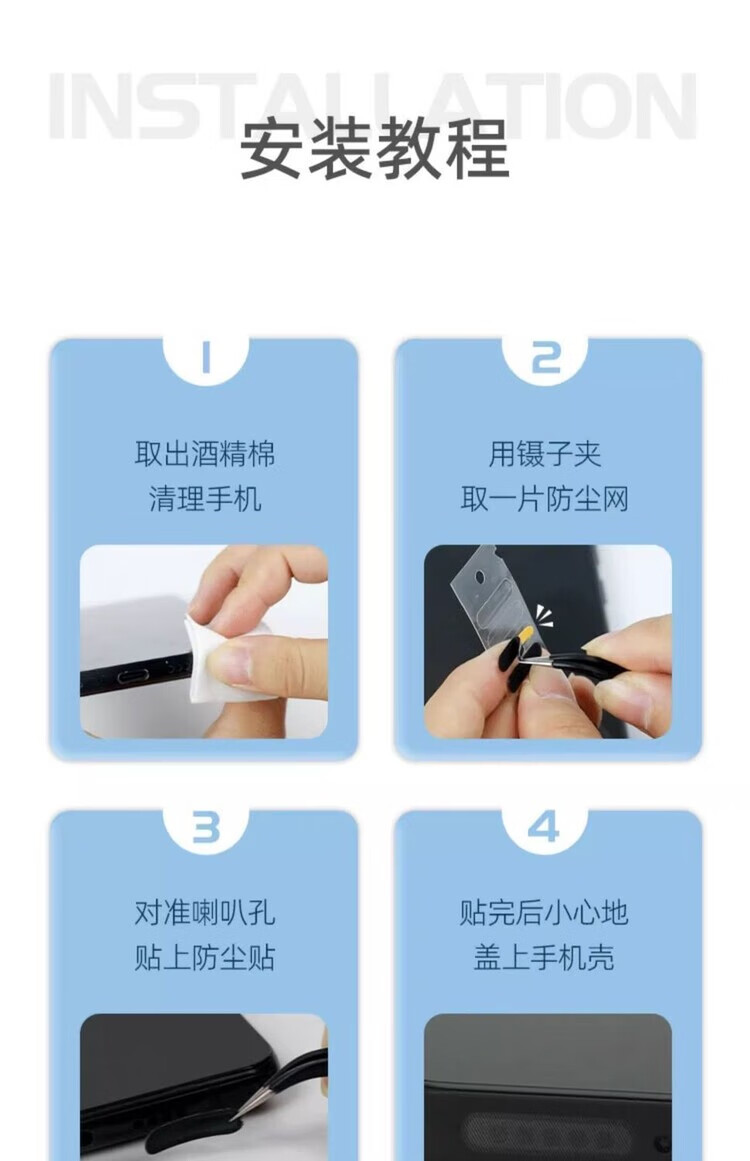 INSTALLATION
安装教程

1
取出酒精棉
清理手机

2
用镊子夹
取一片防尘网

3
对准喇叭孔
贴上防尘贴

4
贴完后小心地
盖上手机壳