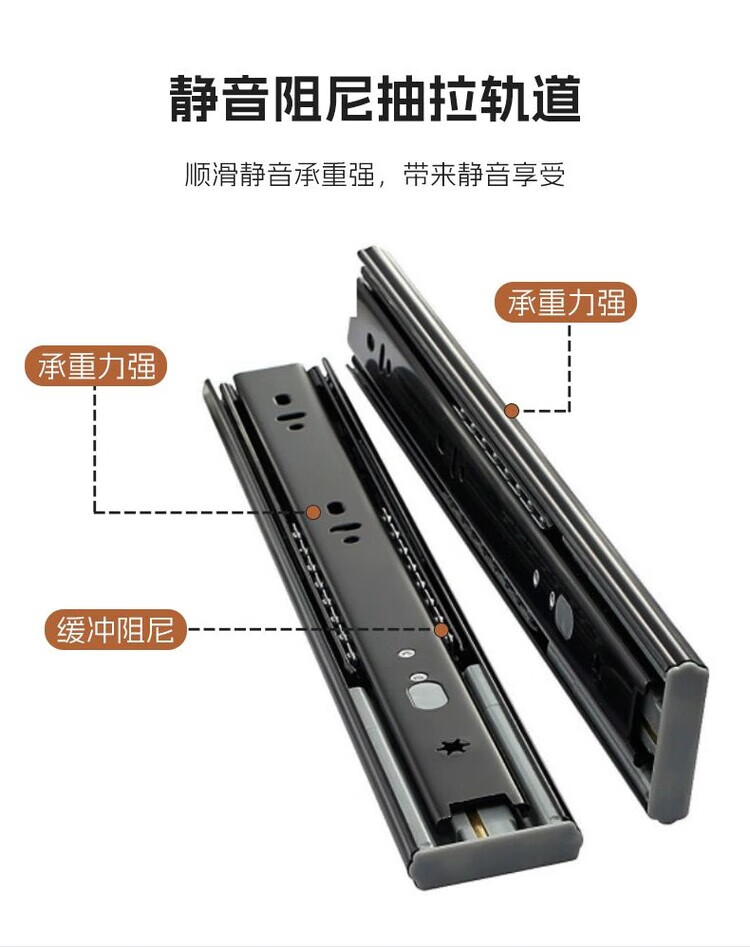 静音阻尼抽拉轨道

顺滑静音承重强，带来静音享受

承重力强

承重力强

缓冲阻尼