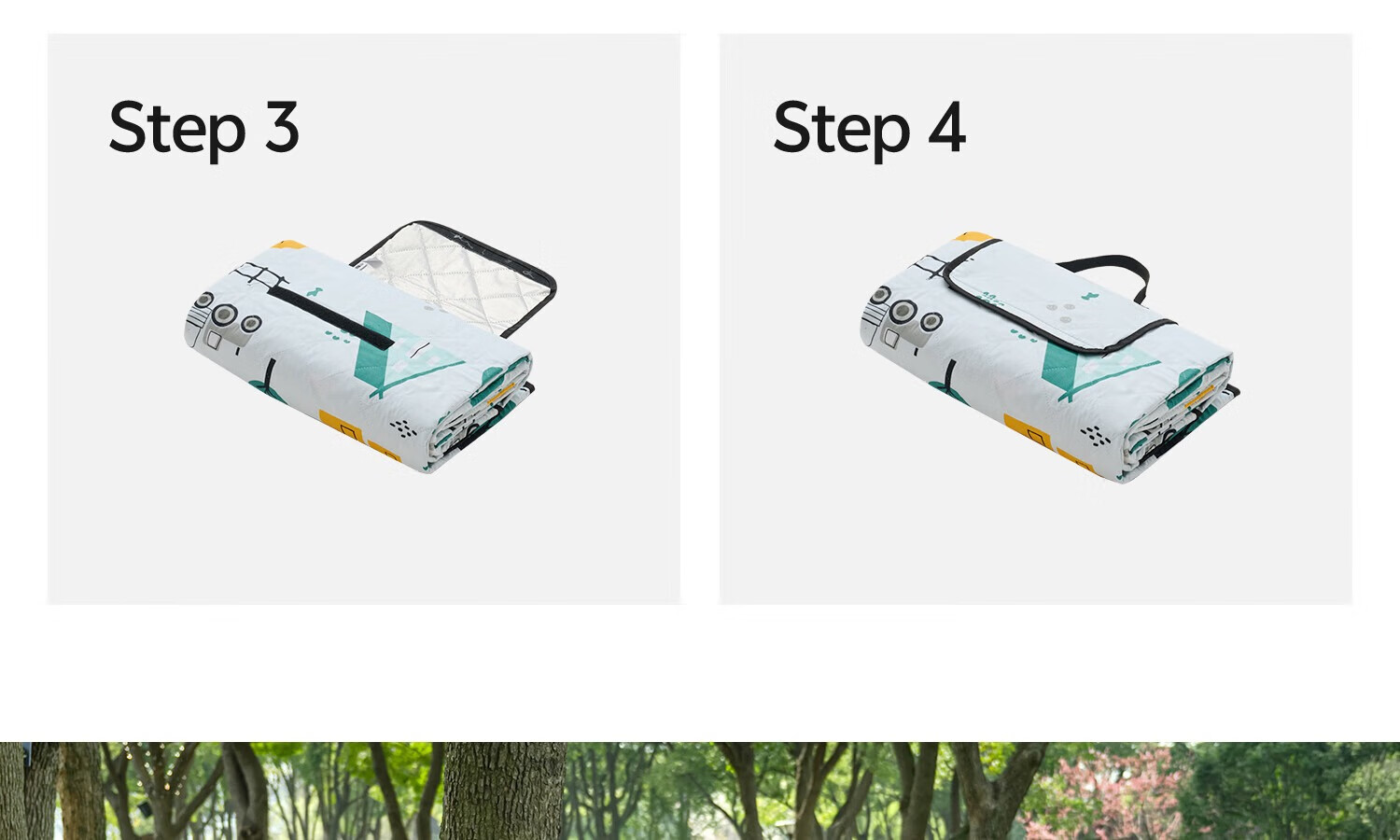 Step 3

Step 4