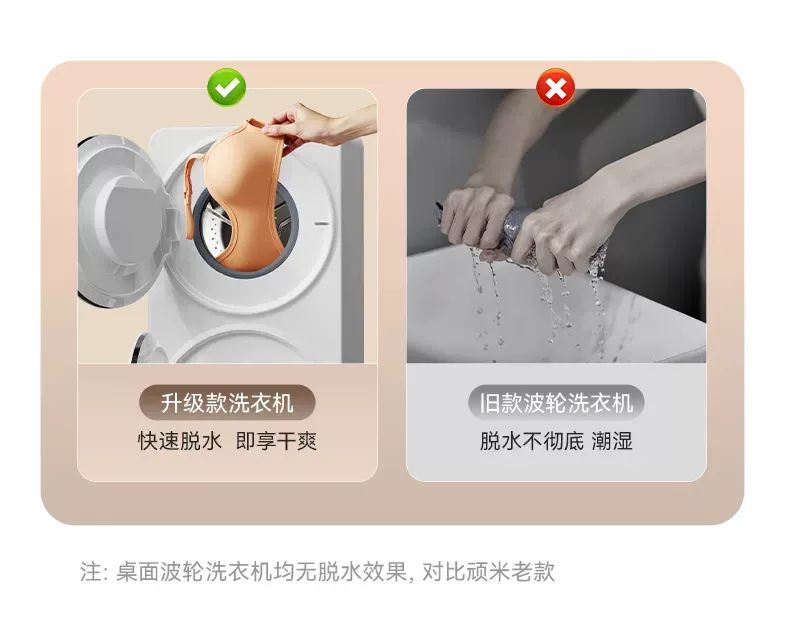 升级款洗衣机

快速脱水 即享干爽

旧款波轮洗衣机

脱水不彻底 潮湿

注: 桌面波轮洗衣机均无脱水效果, 对比顽米老款