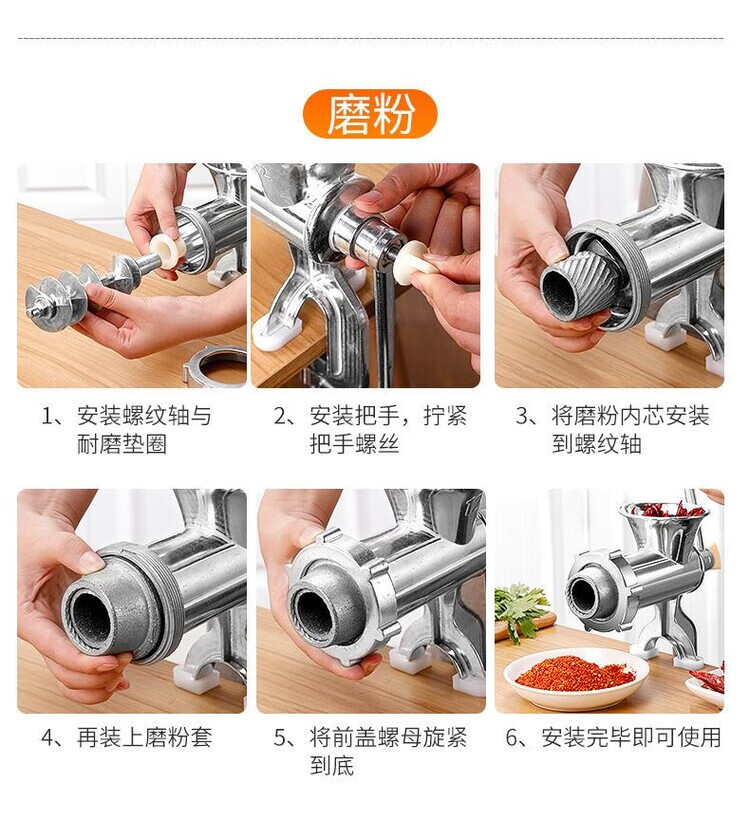 磨粉

1、安装螺纹轴与耐磨垫圈

2、安装把手，拧紧把手螺丝

3、将磨粉内芯安装到螺纹轴

4、再装上磨粉套

5、将前盖螺母旋紧到底

6、安装完毕即可使用