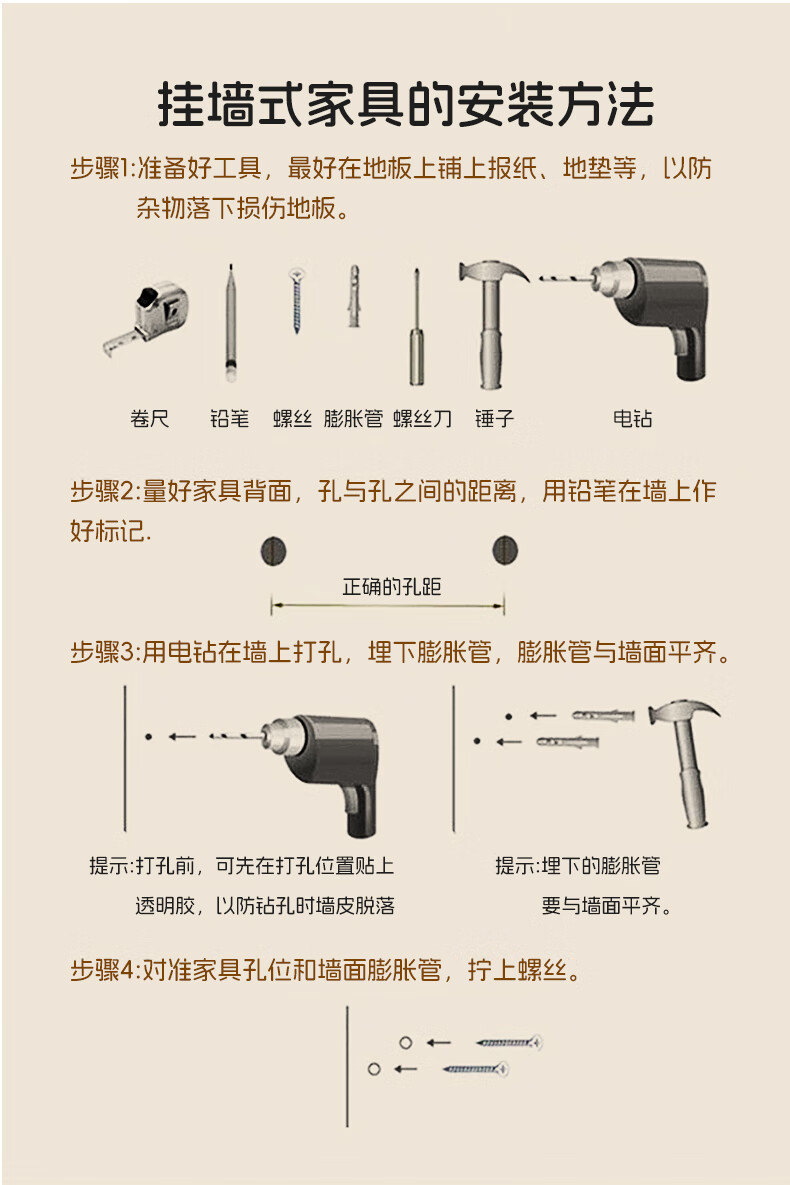 挂墙式家具的安装方法

步骤1:准备好工具，最好在地板上铺上报纸、地垫等，以防杂物落下损伤地板。

卷尺 铅笔 螺丝 膨胀管 螺丝刀 锤子 电钻

步骤2:量好家具背面，孔与孔之间的距离，用铅笔在墙上作好标记.

正确的孔距

步骤3:用电钻在墙上打孔，埋下膨胀管，膨胀管与墙面平齐。

提示:打孔前，可先在打孔位置贴上透明胶，以防钻孔时墙皮脱落

提示:埋下的膨胀管要与墙面平齐。

步骤4:对准家具孔位和墙面膨胀管，拧上螺丝。