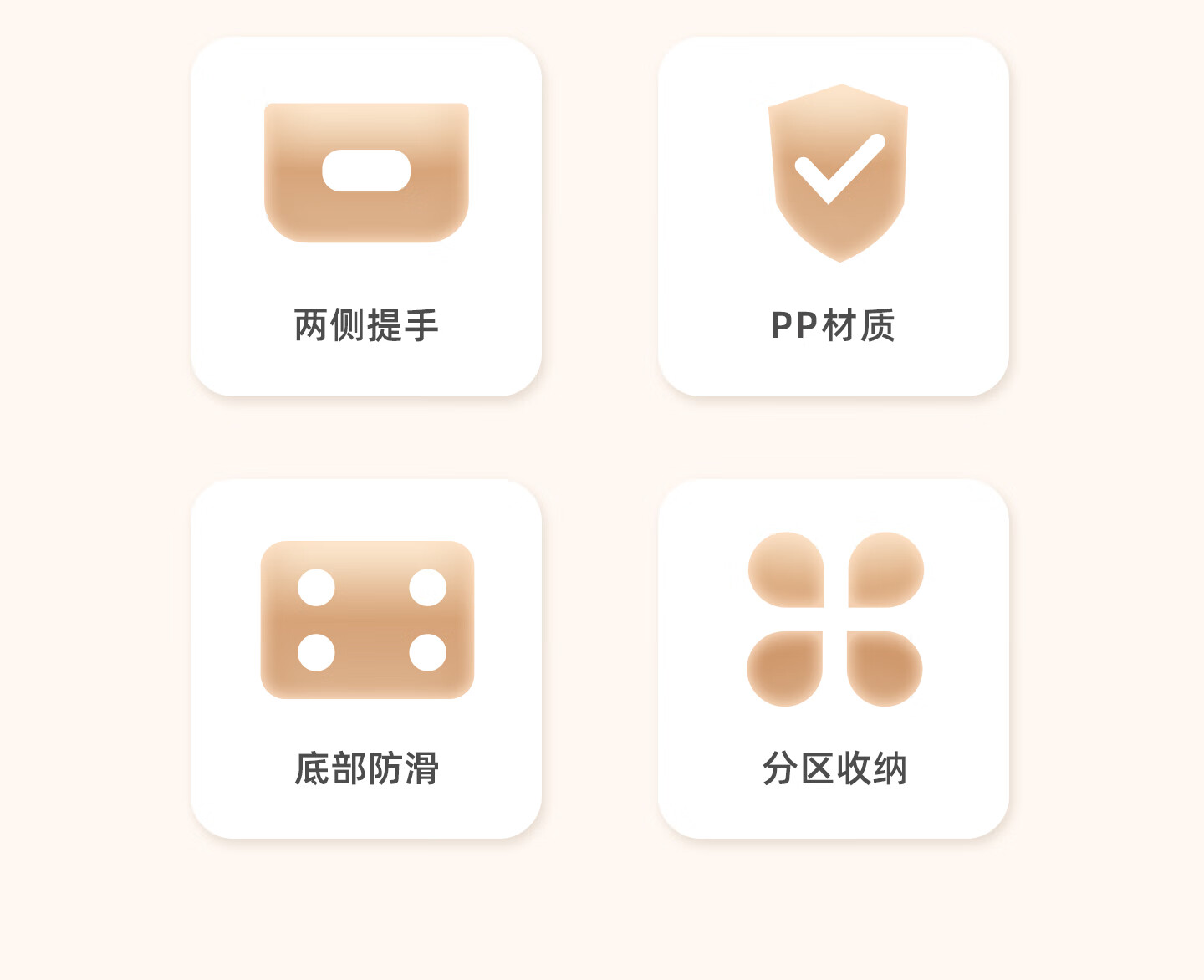 两侧提手

PP材质

底部防滑

分区收纳