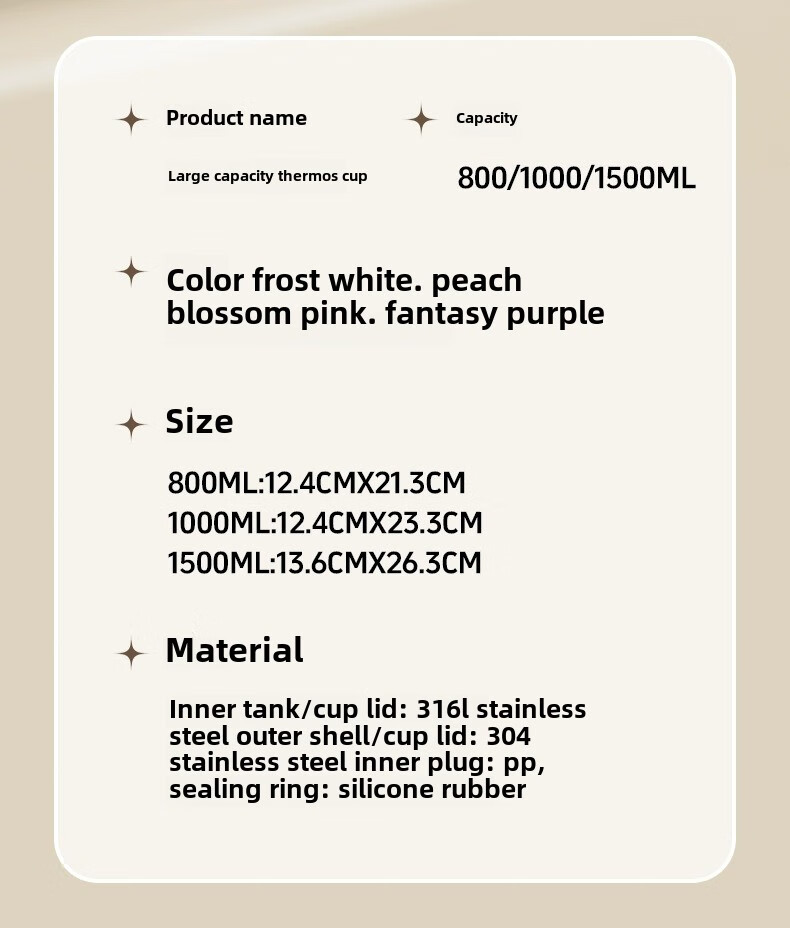 Product name

Large capacity thermos cup

Capacity

800/1000/1500ML

Color frost white. peach blossom pink. fantasy purple

Size

800ML:12.4CMX21.3CM
1000ML:12.4CMX23.3CM
1500ML:13.6CMX26.3CM

Material

Inner tank/cup lid: 316l stainless steel outer shell/cup lid: 304 stainless steel inner plug: pp, sealing ring: silicone rubber