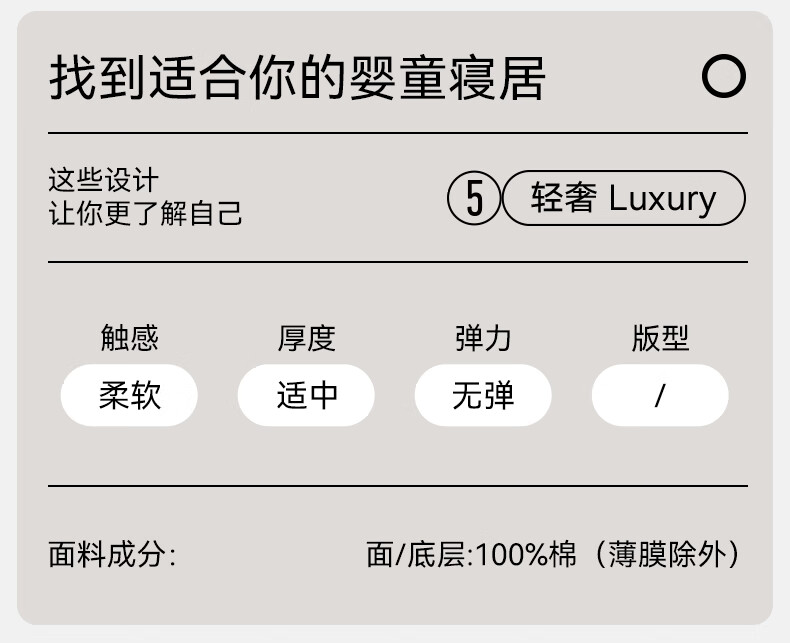 找到适合你的婴童寝居

这些设计
让你更了解自己

5 轻奢 Luxury

触感
柔软

厚度
适中

弹力
无弹

版型
/

面料成分:

面/底层:100%棉（薄膜除外）