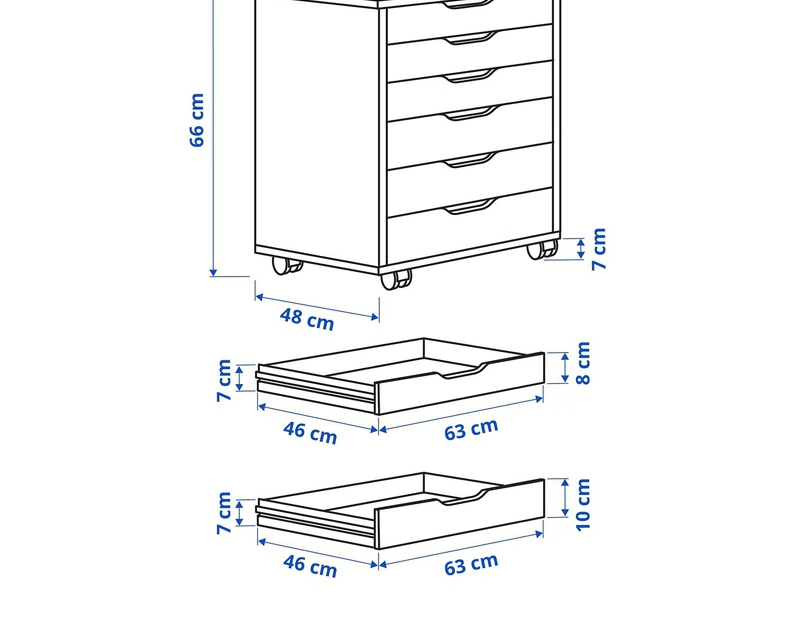 66 cm

7 cm

48 cm

7 cm

8 cm

46 cm

63 cm

7 cm

10 cm

46 cm

63 cm