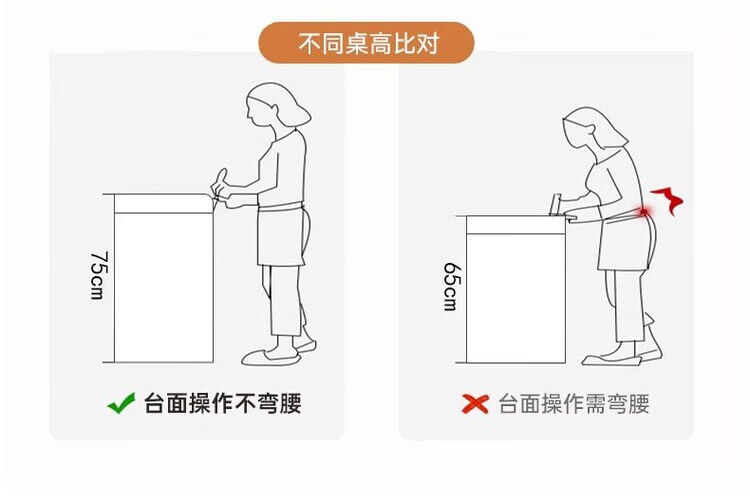 不同桌高比对

75cm

台面操作不弯腰

65cm

台面操作需弯腰