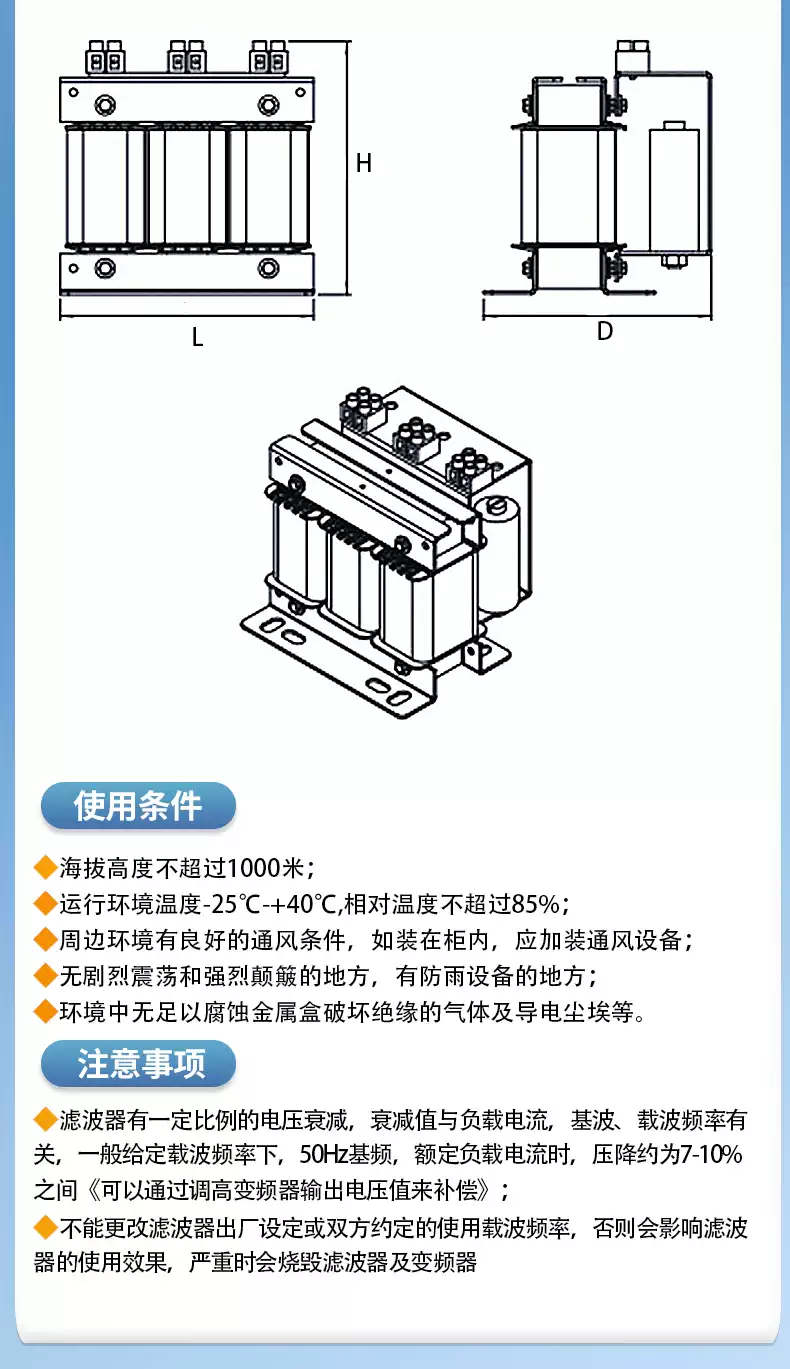 H

L

D

使用条件

◆海拔高度不超过1000米；

◆运行环境温度-25℃-+40℃,相对温度不超过85%；

◆周边环境有良好的通风条件，如装在柜内，应加装通风设备；

◆无剧烈震荡和强烈颠簸的地方，有防雨设备的地方；

◆环境中无足以腐蚀金属盒破坏绝缘的气体及导电尘埃等。

注意事项

◆滤波器有一定比例的电压衰减，衰减值与负载电流，基波、载波频率有关，一般给定载波频率下，50Hz基频，额定负载电流时，压降约为7-10%之间《可以通过调高变频器输出电压值来补偿》；

◆不能更改滤波器出厂设定或双方约定的使用载波频率，否则会影响滤波器的使用效果，严重时会烧毁滤波器及变频器