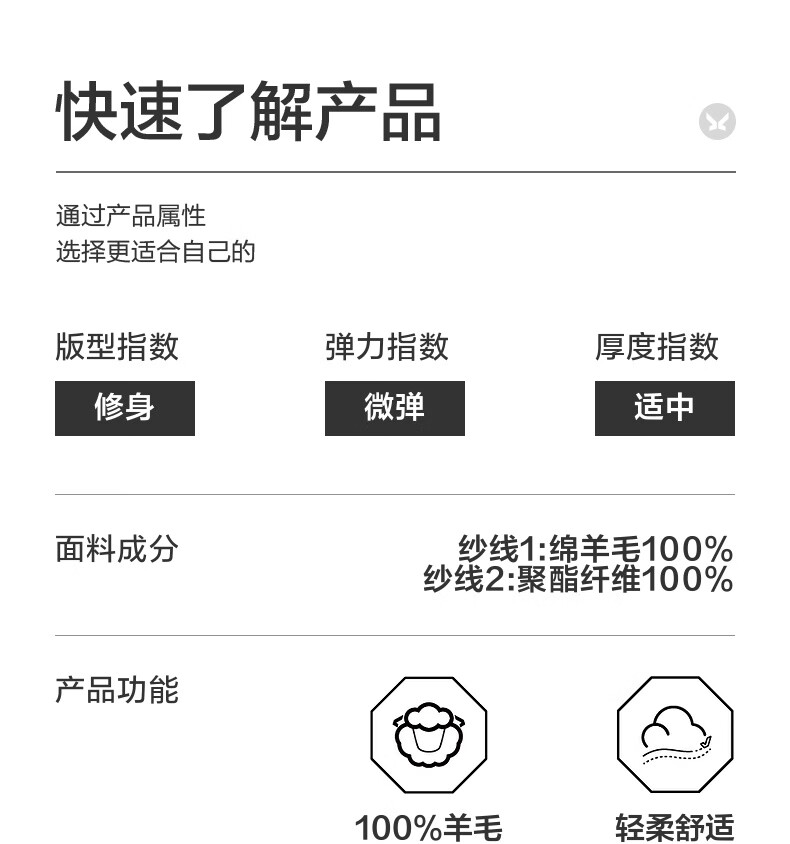 快速了解产品

通过产品属性
选择更适合自己的

版型指数

修身

弹力指数

微弹

厚度指数

适中

面料成分

纱线1:绵羊毛100%
纱线2:聚酯纤维100%

产品功能

100%羊毛

轻柔舒适