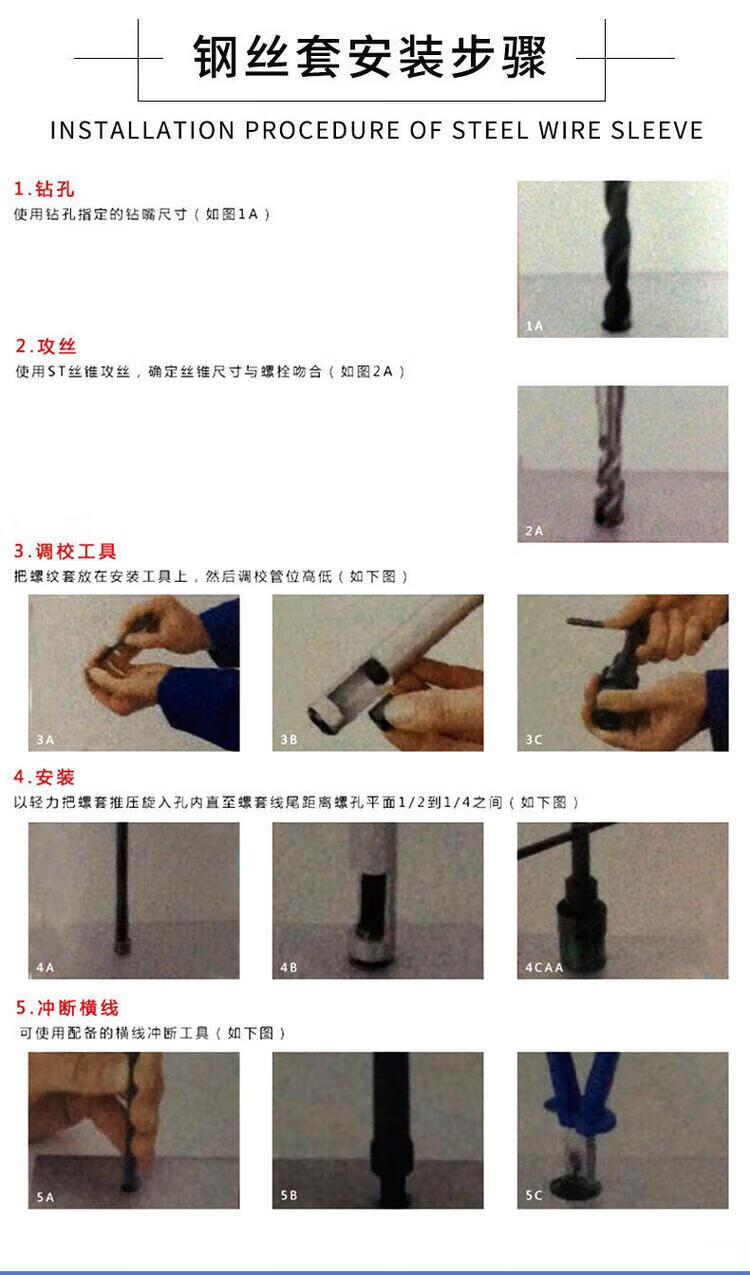 钢丝套安装步骤

INSTALLATION PROCEDURE OF STEEL WIRE SLEEVE

1.钻孔
使用钻孔指定的钻嘴尺寸（如图1A）

1A

2.攻丝
使用ST丝锥攻丝，确定丝锥尺寸与螺栓吻合（如图2A）

2A

3.调校工具
把螺纹套放在安装工具上，然后调校管位高低（如下图）

3A

3B

3C

4.安装
以轻力把螺套推压旋入孔内直至螺套线尾距离螺孔平面1/2到1/4之间（如下图）

4A

4B

4CAA

5.冲断横线
可使用配备的横线冲断工具（如下图）

5A

5B

5C