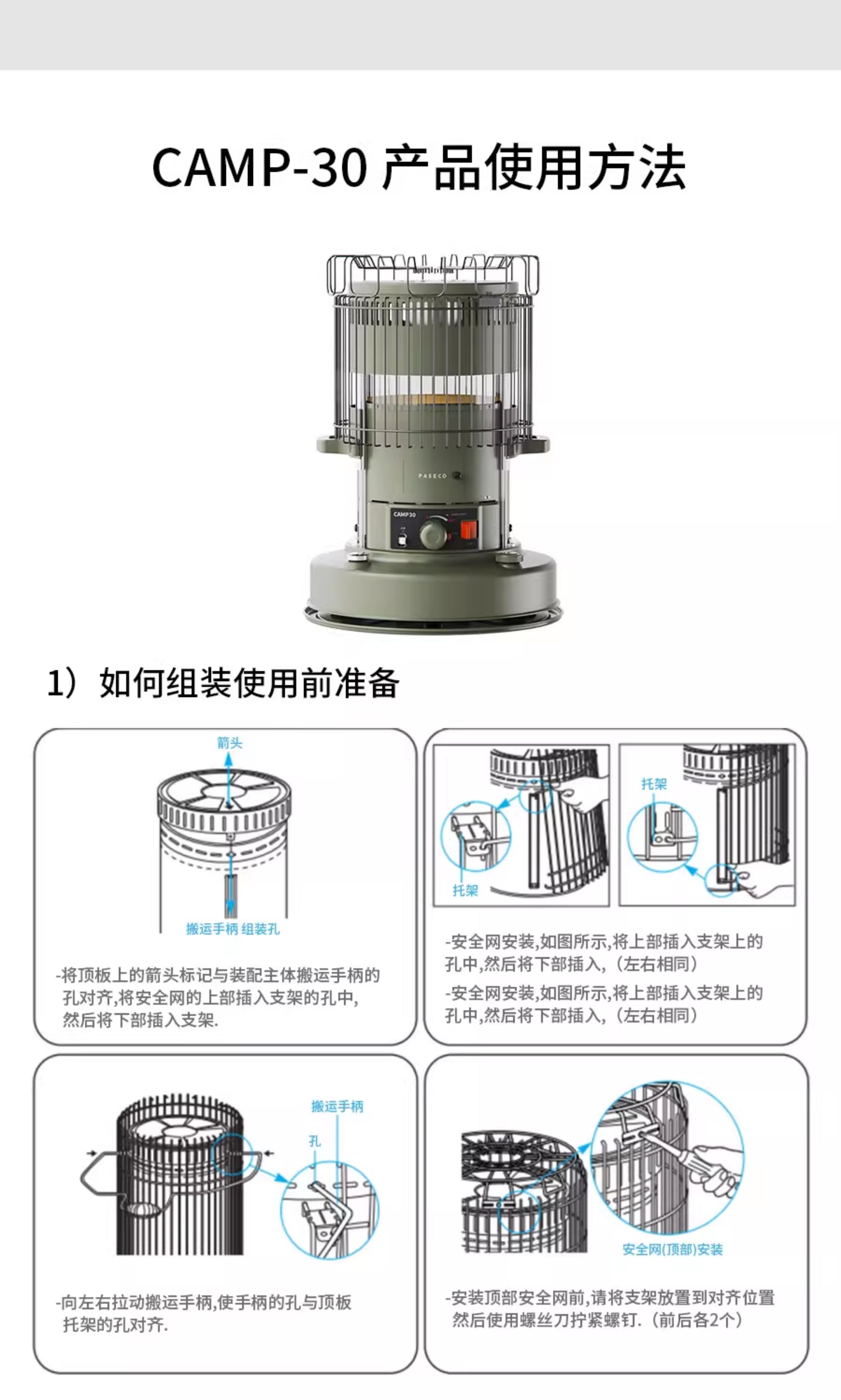 CAMP-30 产品使用方法

PASECO

CAMP30

1）如何组装使用前准备

箭头

搬运手柄 组装孔

-将顶板上的箭头标记与装配主体搬运手柄的孔对齐,将安全网的上部插入支架的孔中,然后将下部插入支架.

托架

托架

-安全网安装,如图所示,将上部插入支架上的孔中,然后将下部插入,（左右相同）
-安全网安装,如图所示,将上部插入支架上的孔中,然后将下部插入,（左右相同）

搬运手柄

孔

-向左右拉动搬运手柄,使手柄的孔与顶板托架的孔对齐.

安全网(顶部)安装

-安装顶部安全网前,请将支架放置到对齐位置然后使用螺丝刀拧紧螺钉.（前后各2个）